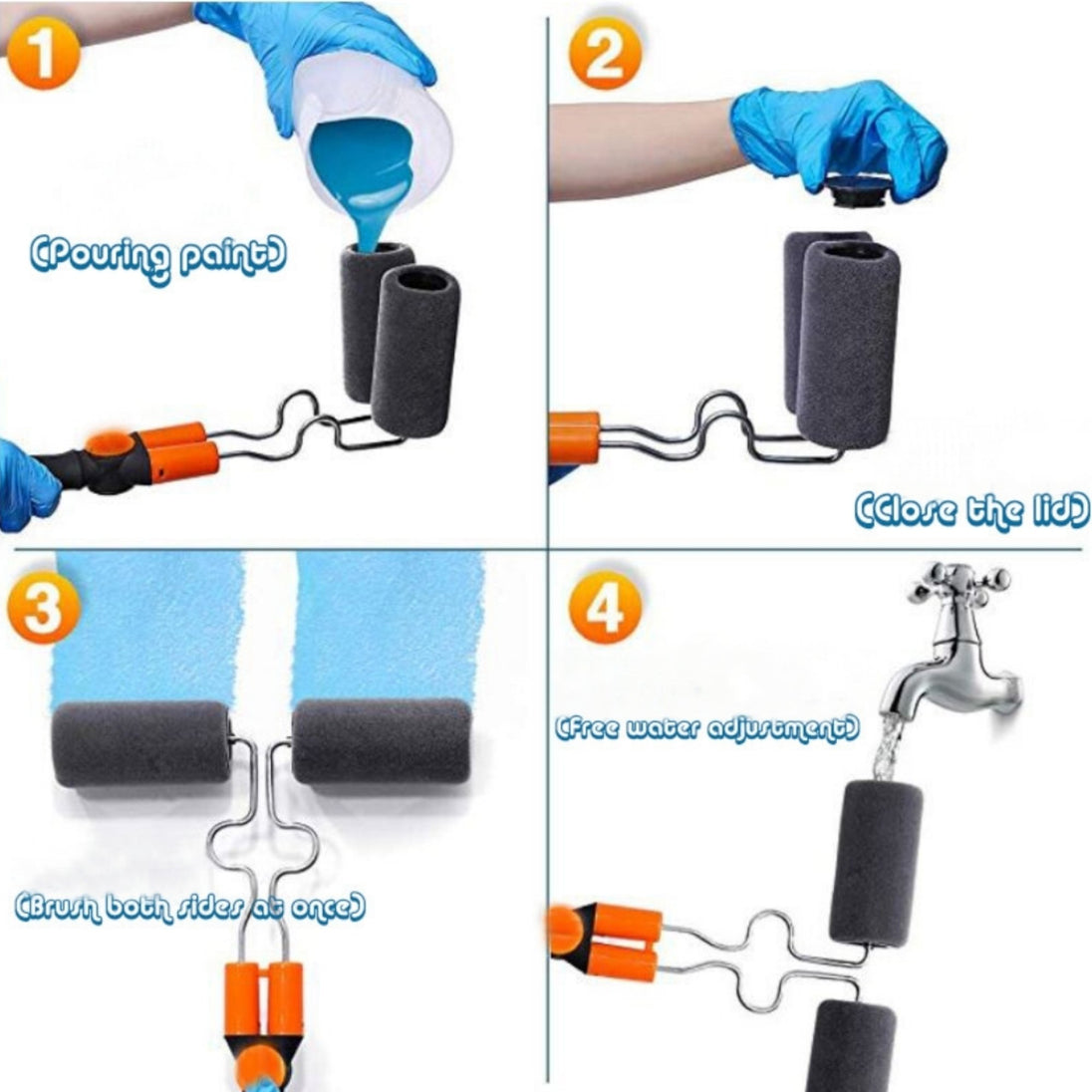 1

(Pouring paint)

2

(Close the lid)

3

(Brush both sides at once)

4

(Free water adjustment)