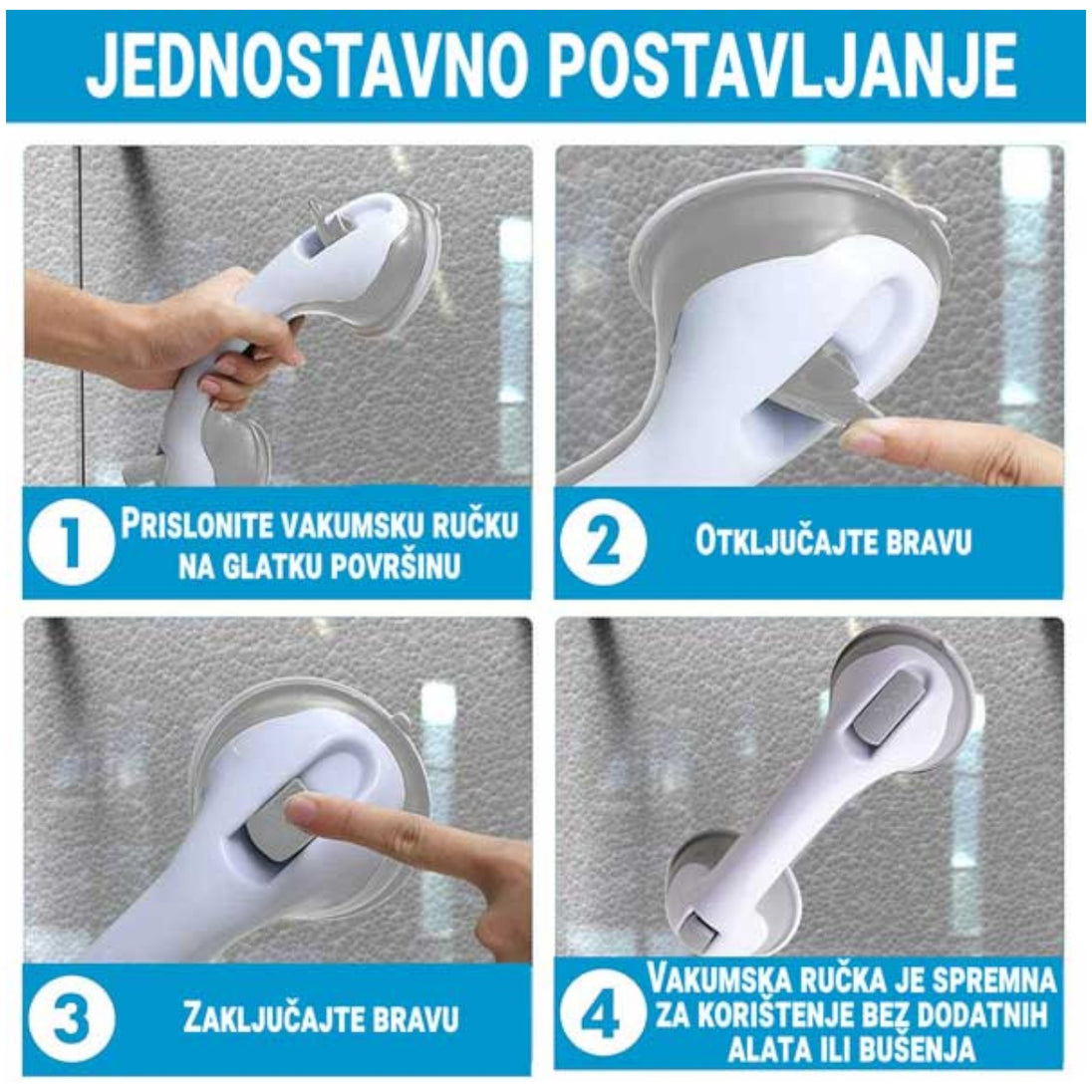 JEDNOSTAVNO POSTAVLJANJE

1 PRISLONITE VAKUMSKU RUČKU NA GLATKU POVRŠINU

2 OTKLJUČAJTE BRAVU

3 ZAKLJUČAJTE BRAVU

4 VAKUMSKA RUČKA JE SPREMNA ZA KORIŠTENJE BEZ DODATNIH ALATA ILI BUŠENJA