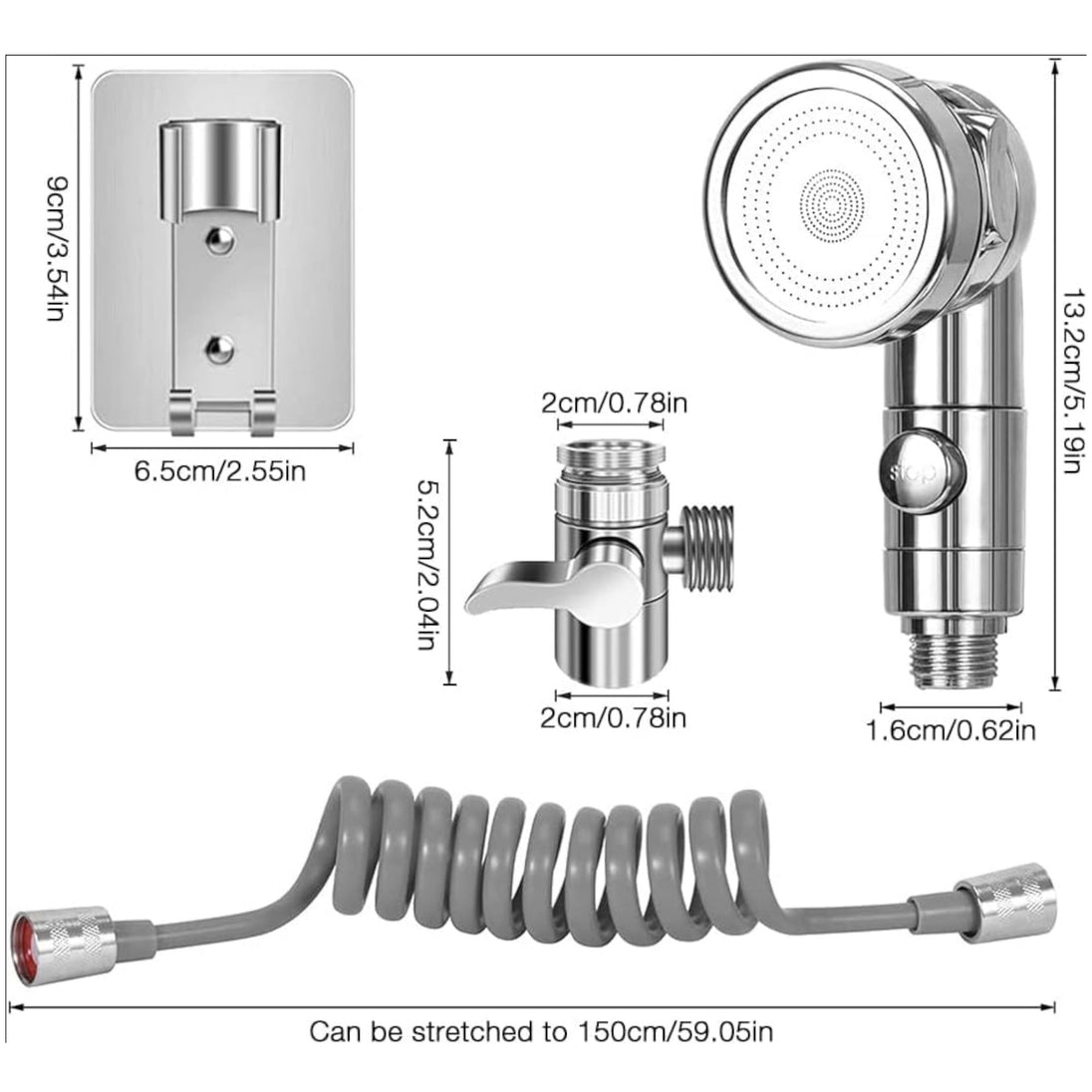 9cm/3.54in

6.5cm/2.55in

2cm/0.78in

5.2cm/2.04in

2cm/0.78in

stop

13.2cm/5.19in

1.6cm/0.62in

Can be stretched to 150cm/59.05in