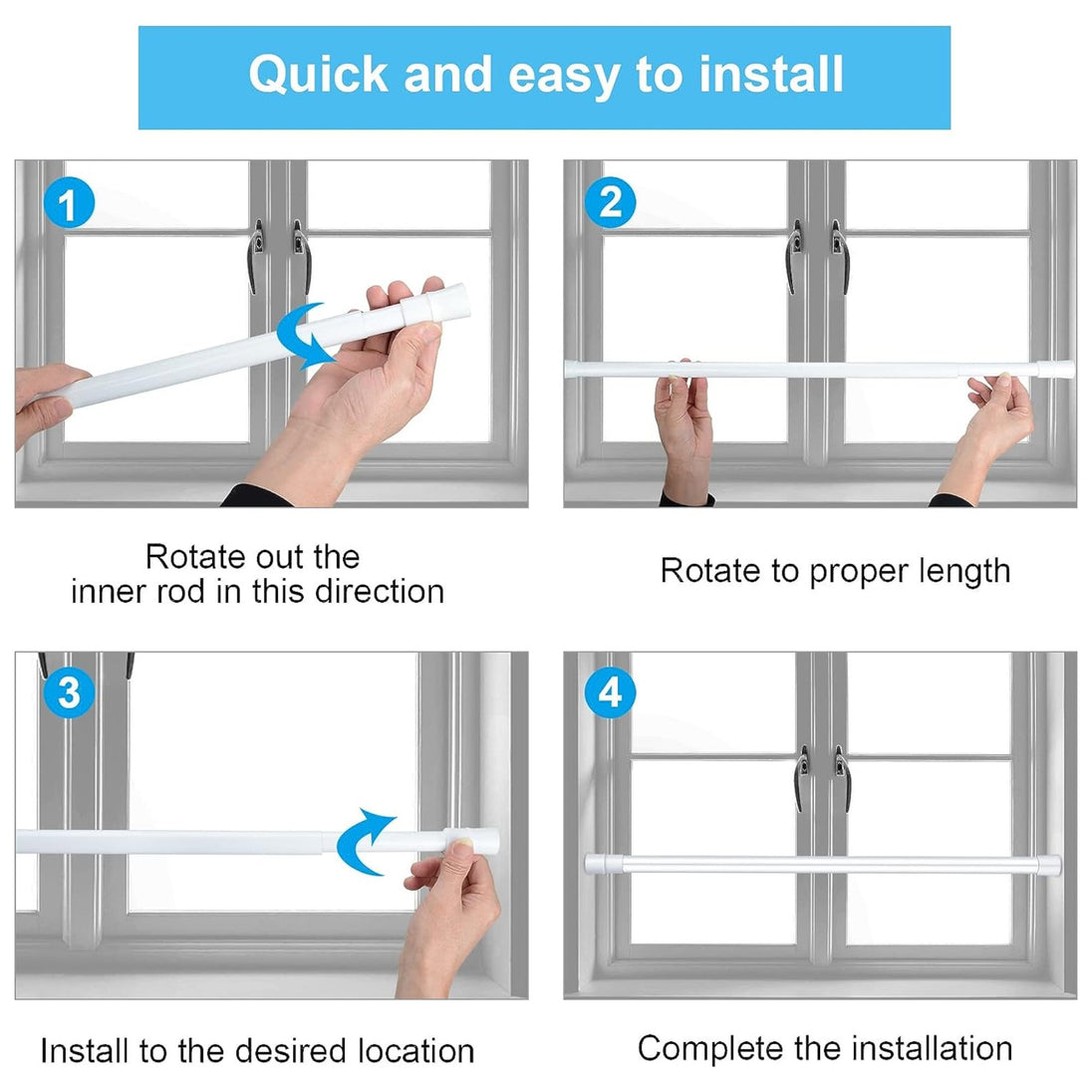 Quick and easy to install

1

Rotate out the inner rod in this direction

2

Rotate to proper length

3

Install to the desired location

4

Complete the installation