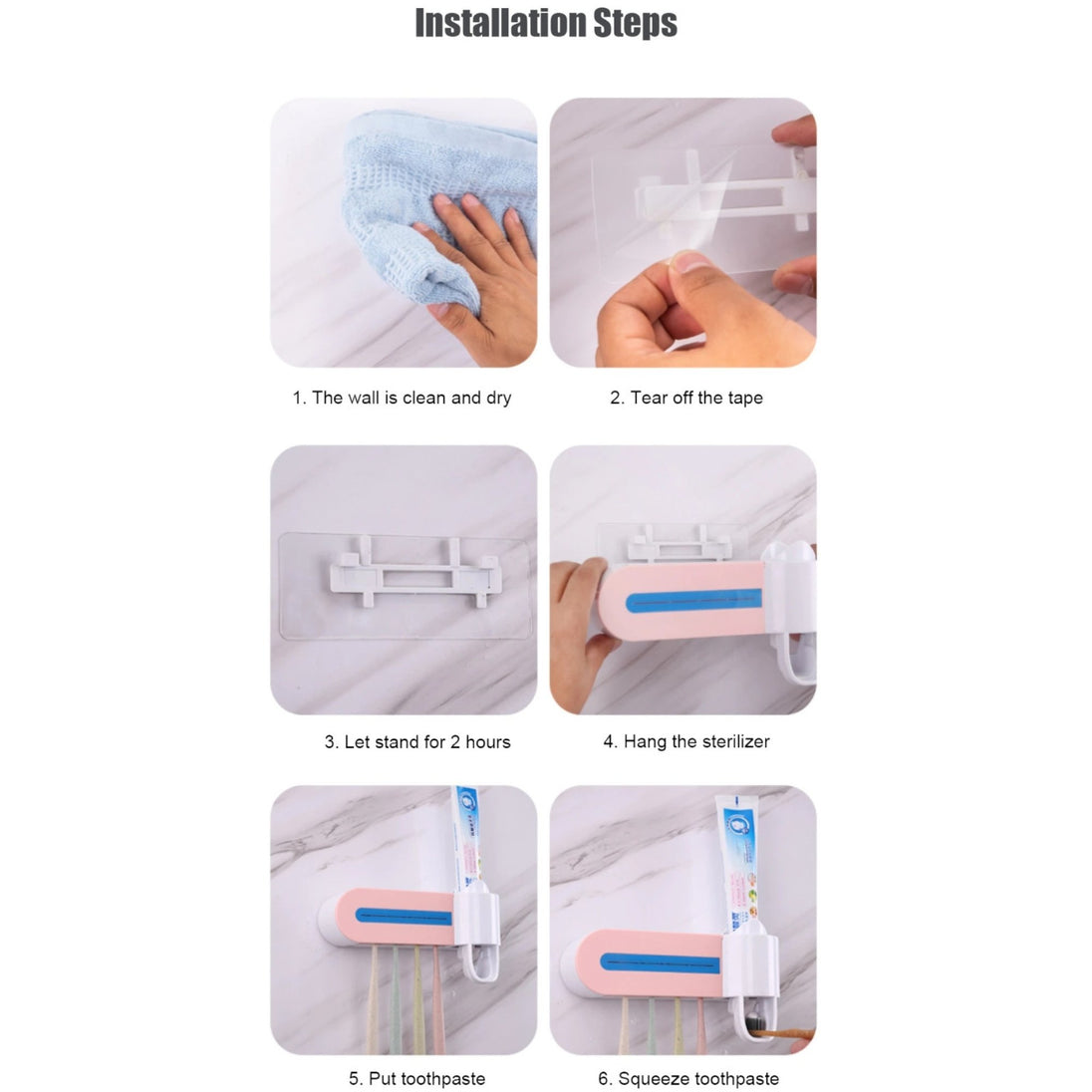 Installation Steps

1. The wall is clean and dry

2. Tear off the tape

3. Let stand for 2 hours

4. Hang the sterilizer

5. Put toothpaste

6. Squeeze toothpaste