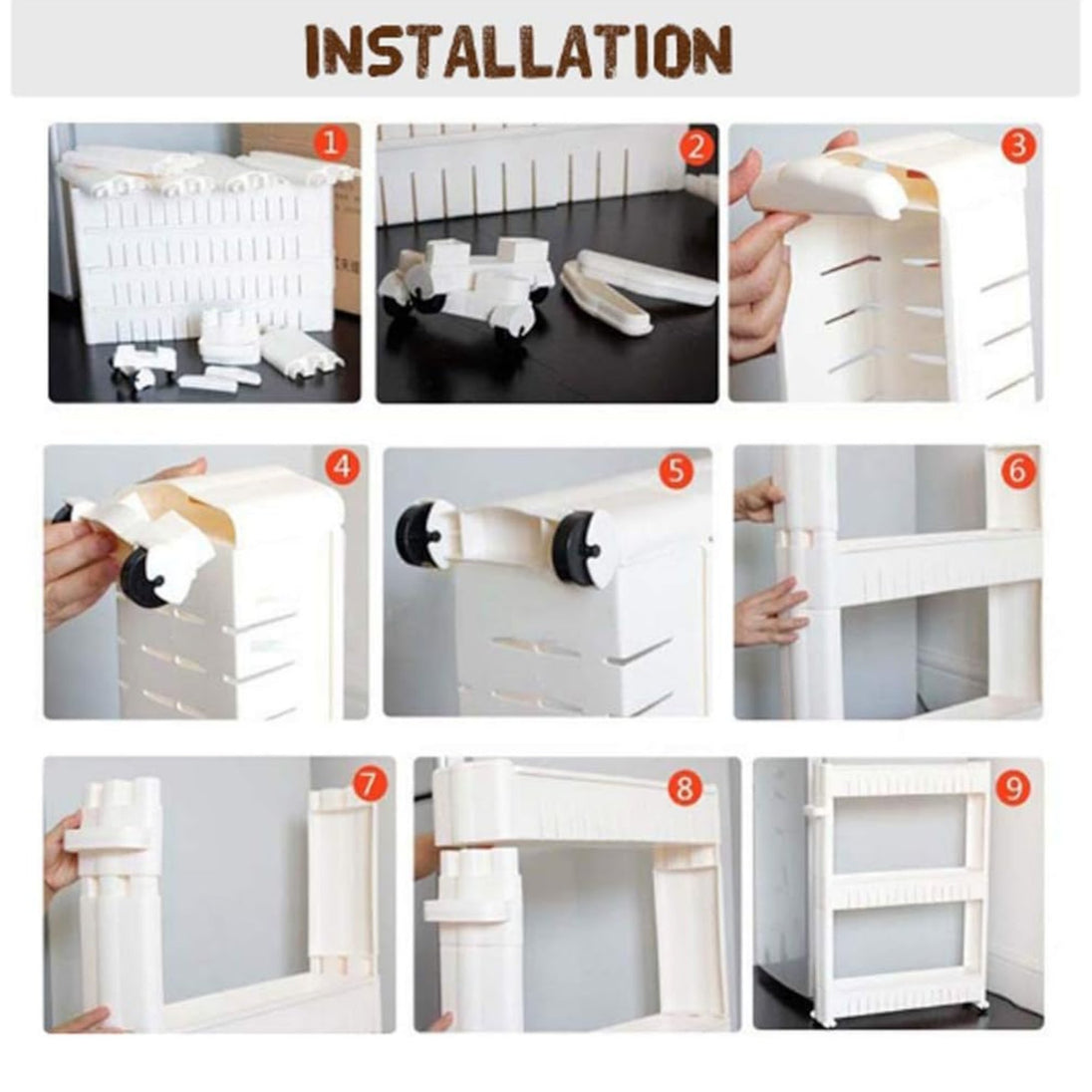 INSTALLATION

1

2

3

4

5

6

7

8

9