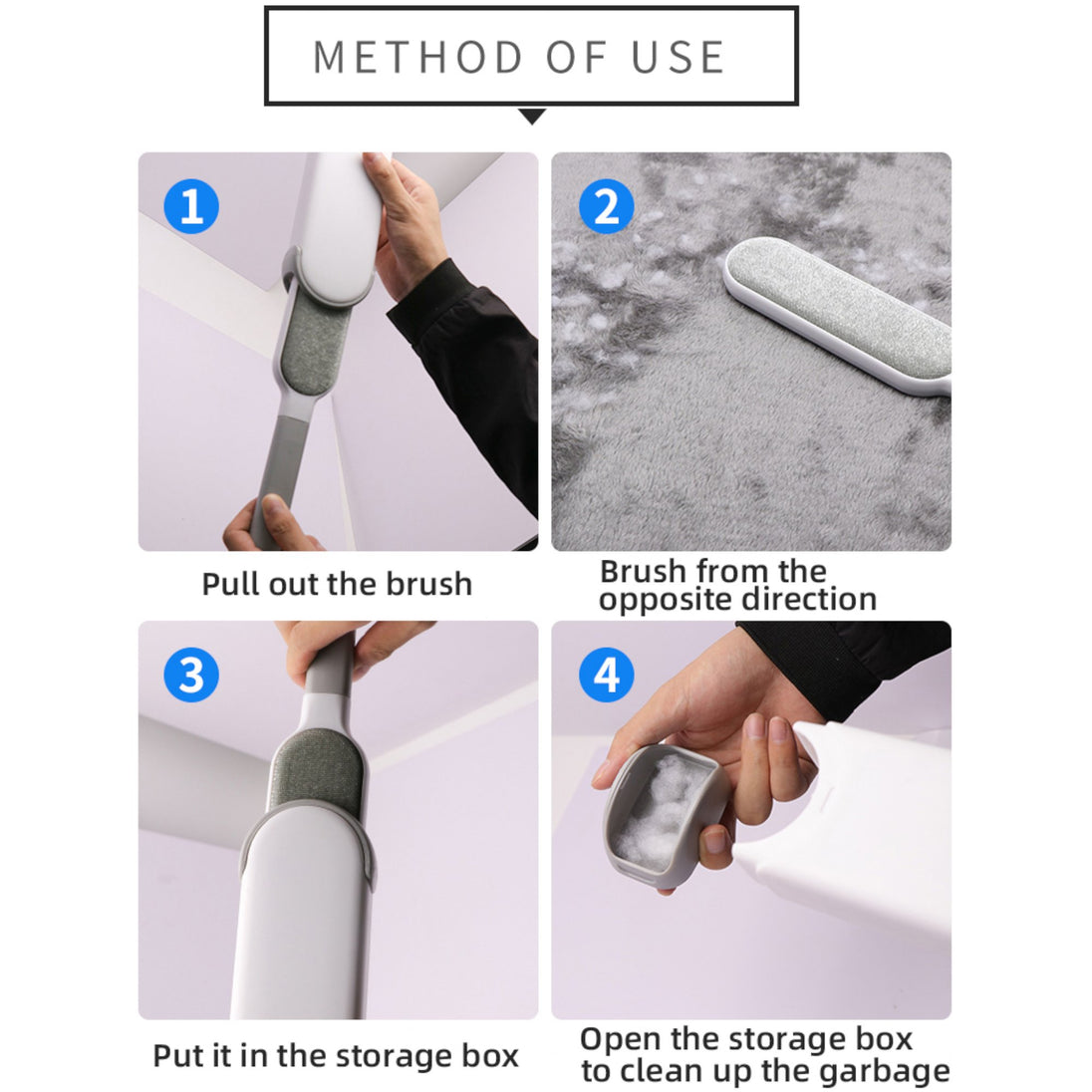 METHOD OF USE

1

Pull out the brush

2

Brush from the opposite direction

3

Put it in the storage box

4

Open the storage box to clean up the garbage