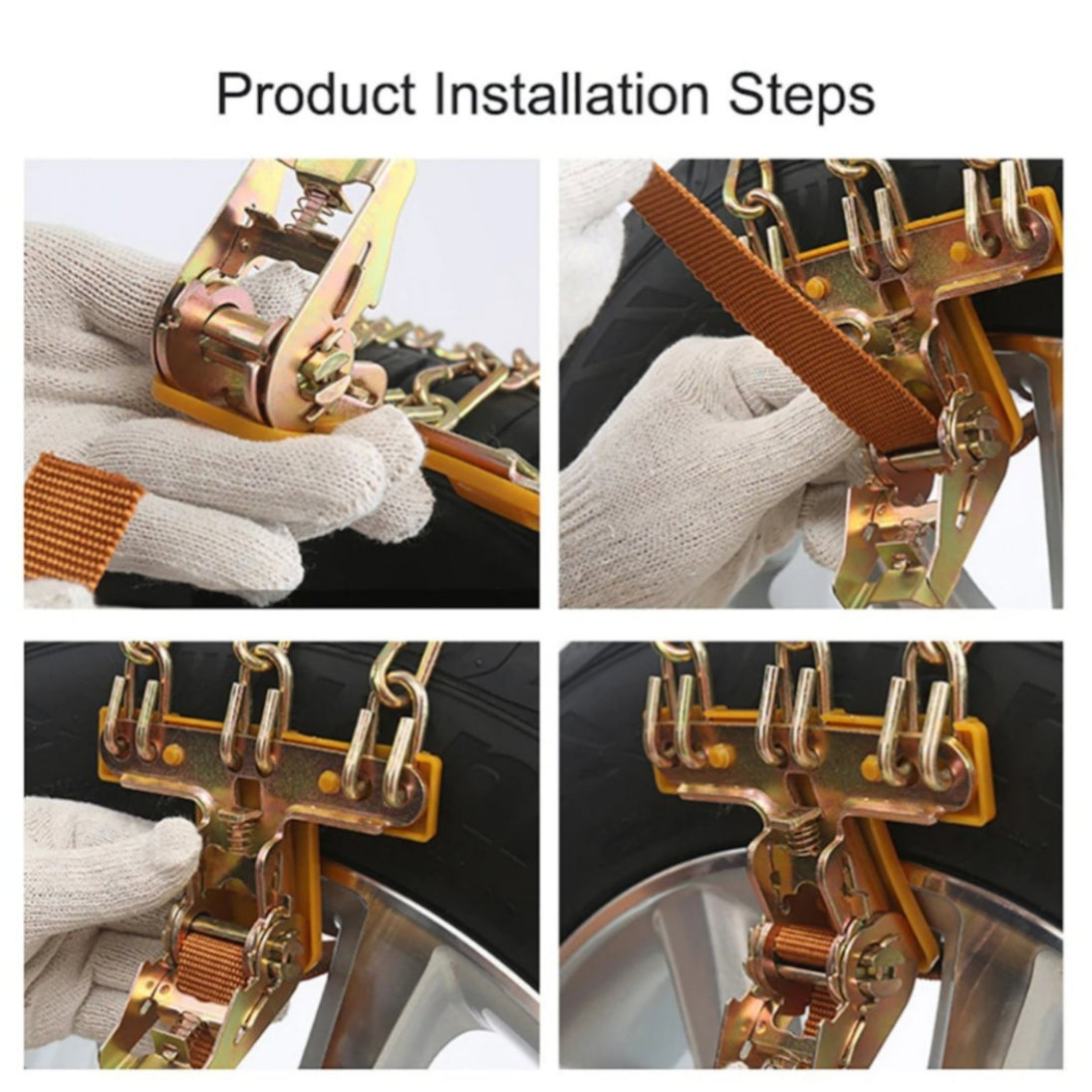 Product Installation Steps