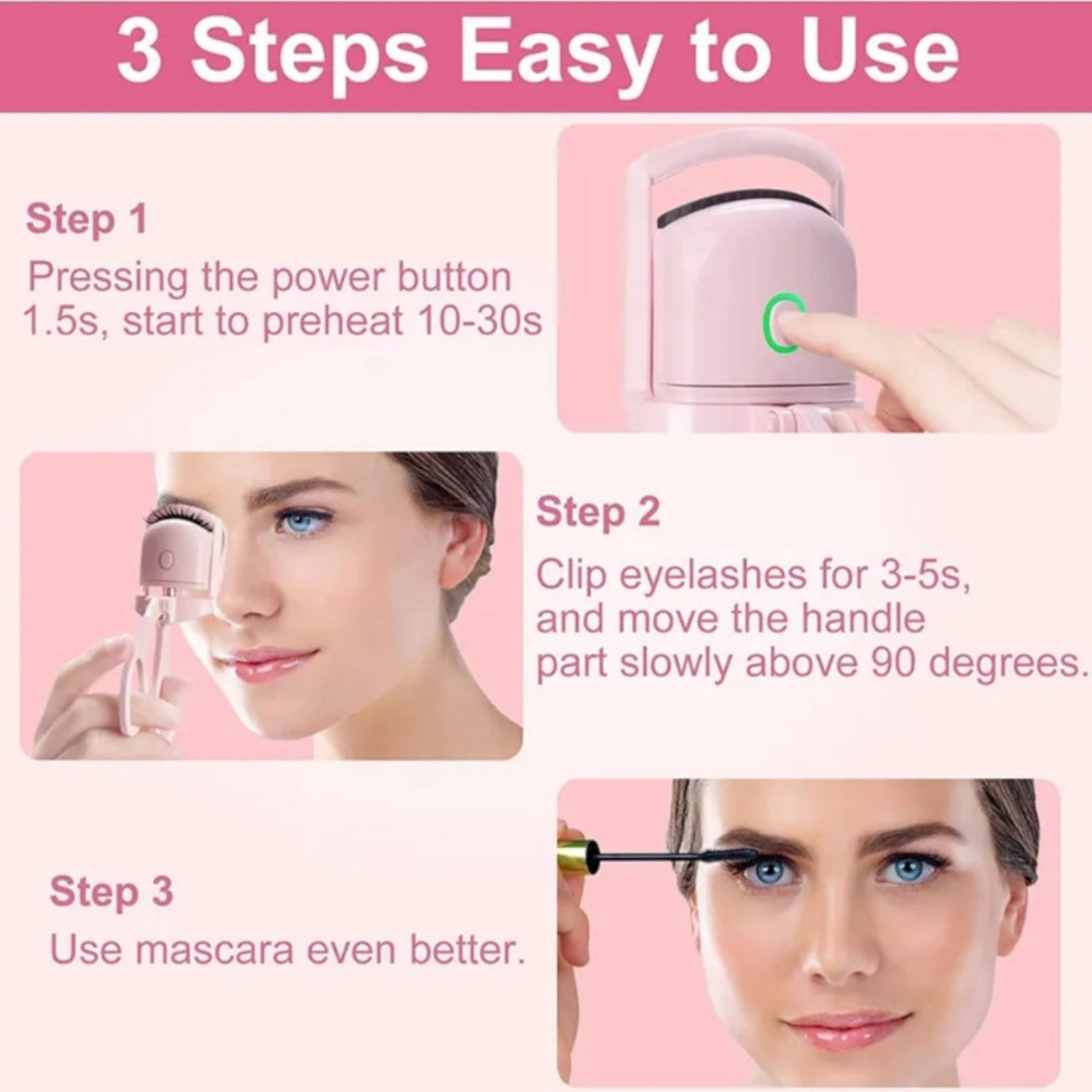 3 Steps Easy to Use

Step 1
Pressing the power button 1.5s, start to preheat 10-30s

Step 2
Clip eyelashes for 3-5s, and move the handle part slowly above 90 degrees.

Step 3
Use mascara even better.