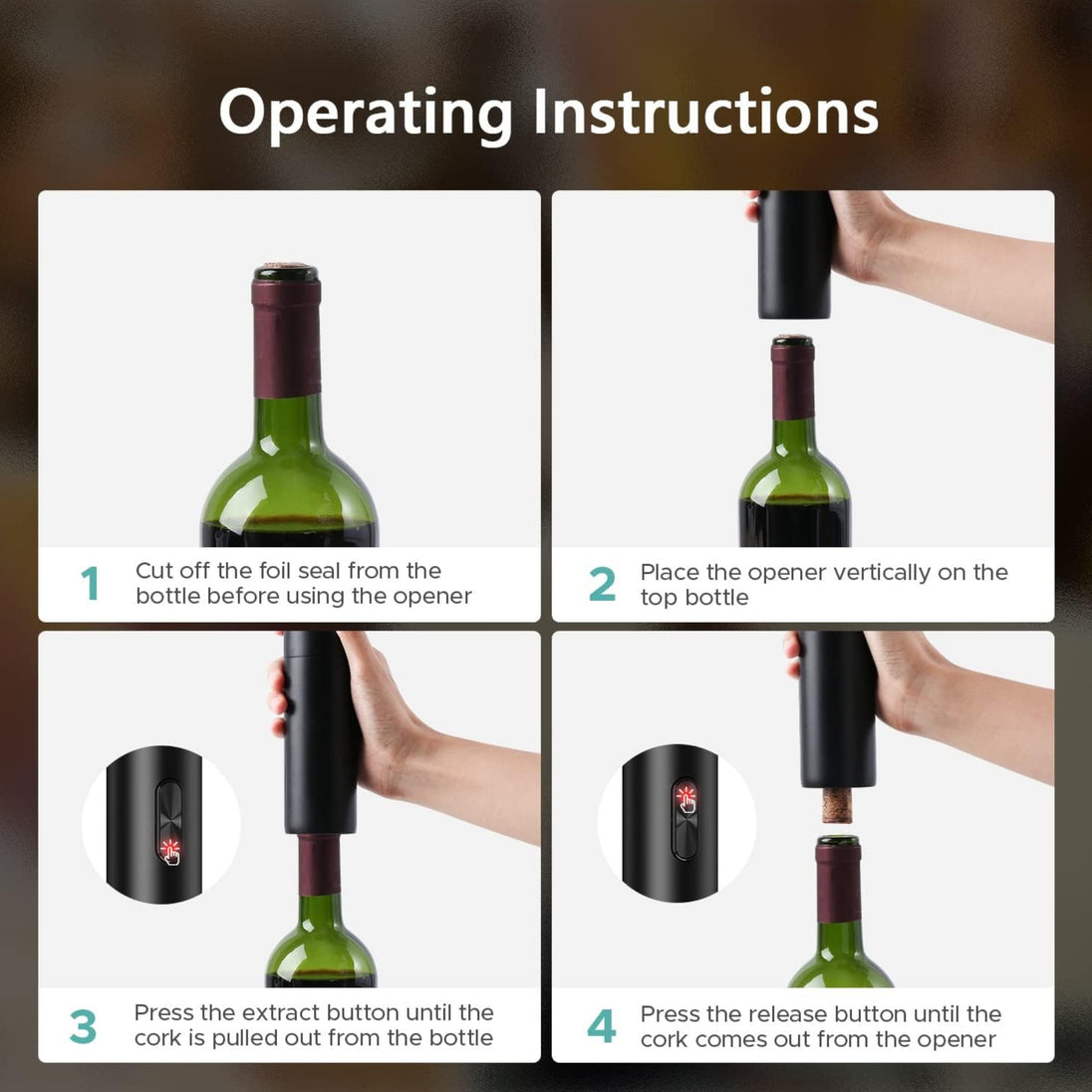 Operating Instructions

1 Cut off the foil seal from the bottle before using the opener

2 Place the opener vertically on the top bottle

3 Press the extract button until the cork is pulled out from the bottle

4 Press the release button until the cork comes out from the opener