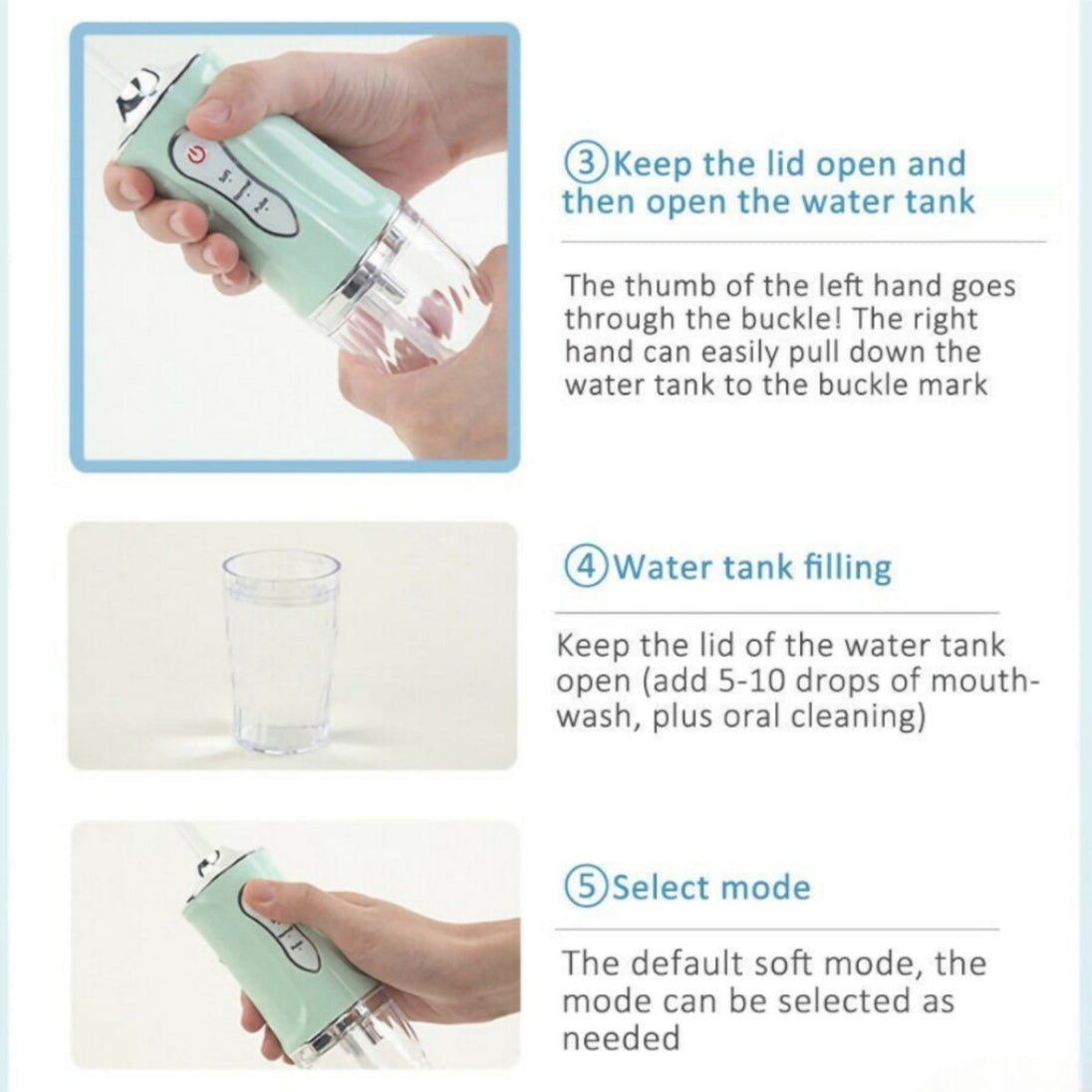 ③Keep the lid open and then open the water tank

The thumb of the left hand goes through the buckle! The right hand can easily pull down the water tank to the buckle mark

④Water tank filling

Keep the lid of the water tank open (add 5-10 drops of mouthwash, plus oral cleaning)

⑤Select mode

The default soft mode, the mode can be selected as needed