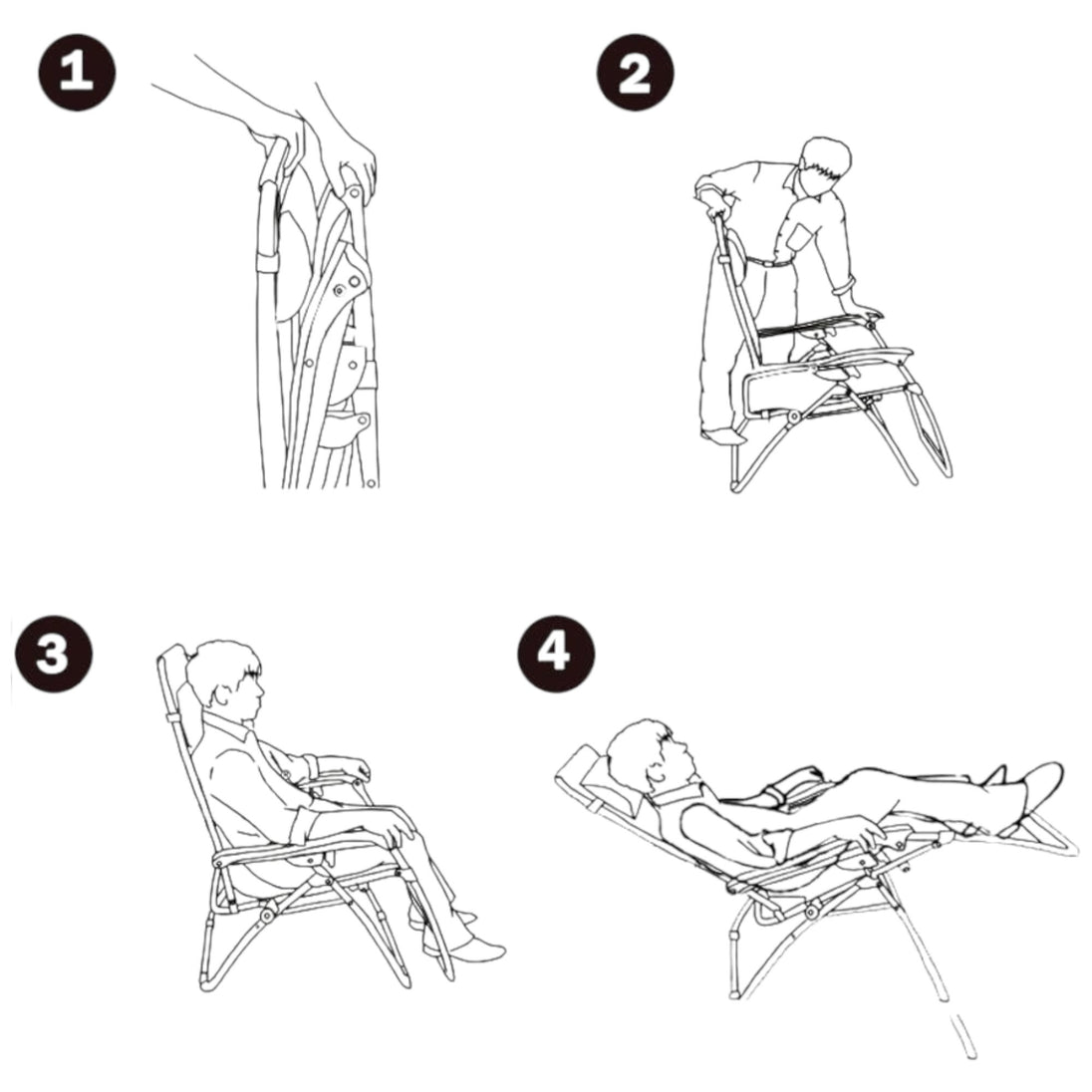 1

2

3

4