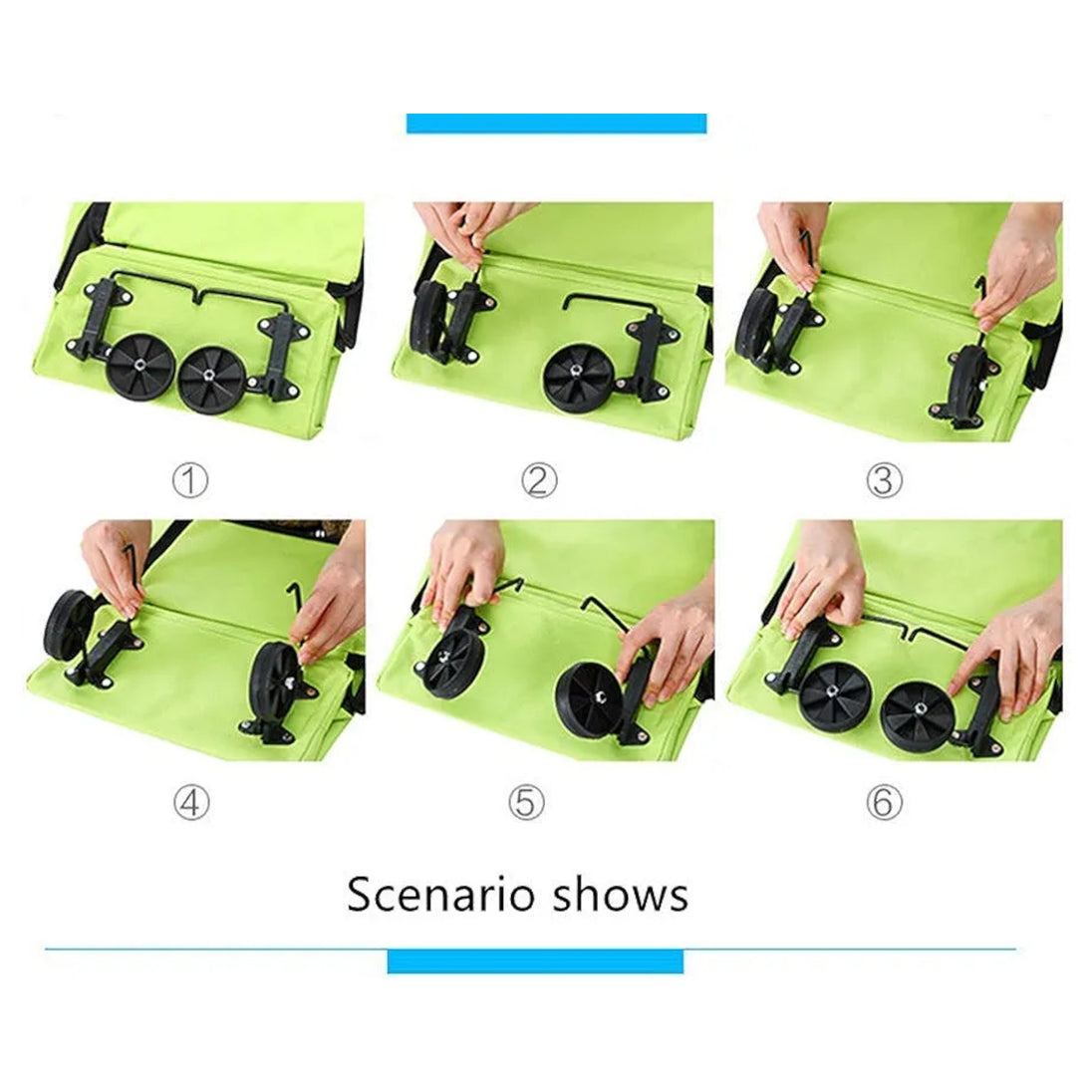 ①

②

③

④

⑤

⑥

Scenario shows