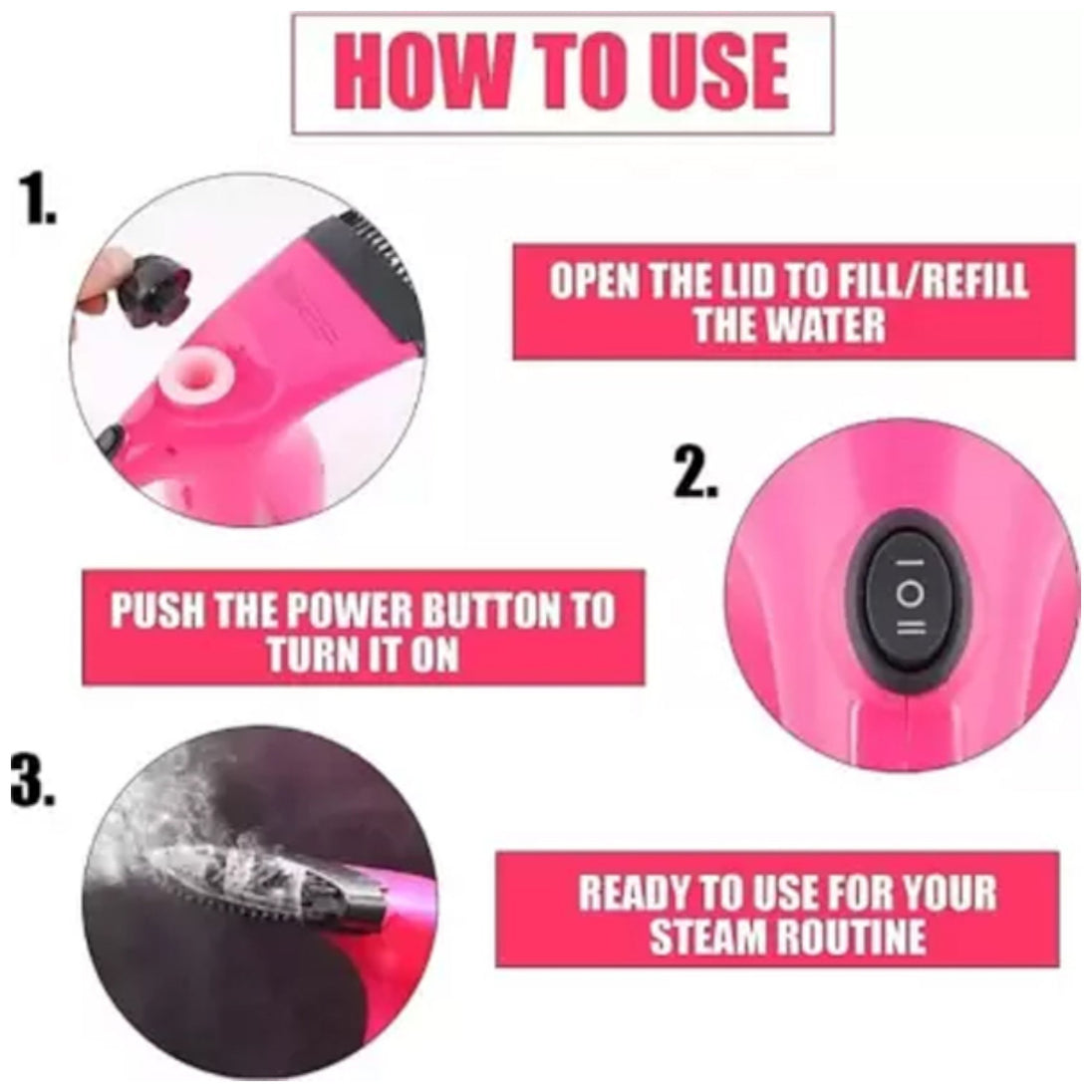 HOW TO USE

1.

OPEN THE LID TO FILL/REFILL THE WATER

2.

I O II

PUSH THE POWER BUTTON TO TURN IT ON

3.

READY TO USE FOR YOUR STEAM ROUTINE