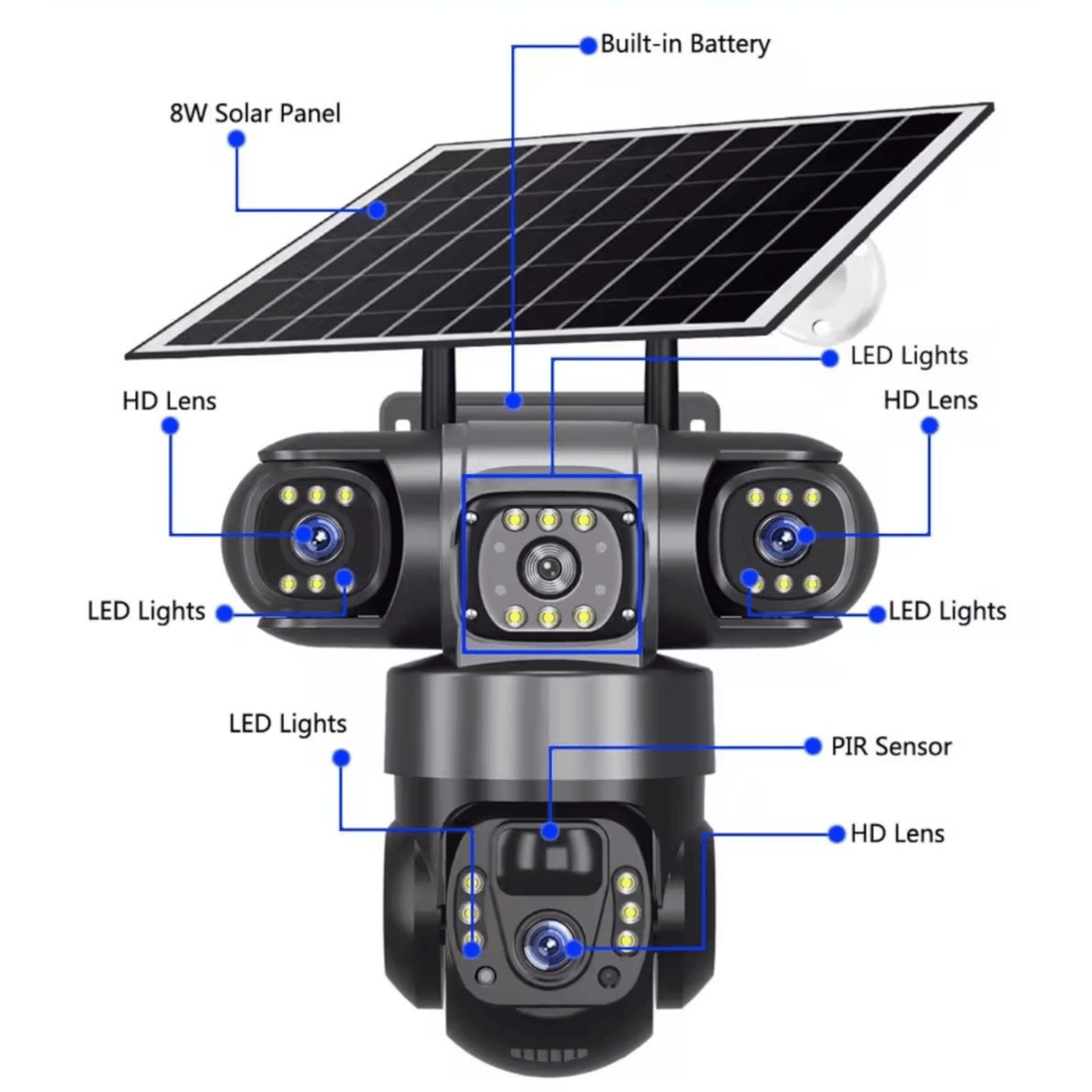 Built-in Battery

8W Solar Panel

LED Lights

HD Lens

HD Lens

LED Lights

LED Lights

LED Lights

PIR Sensor

HD Lens