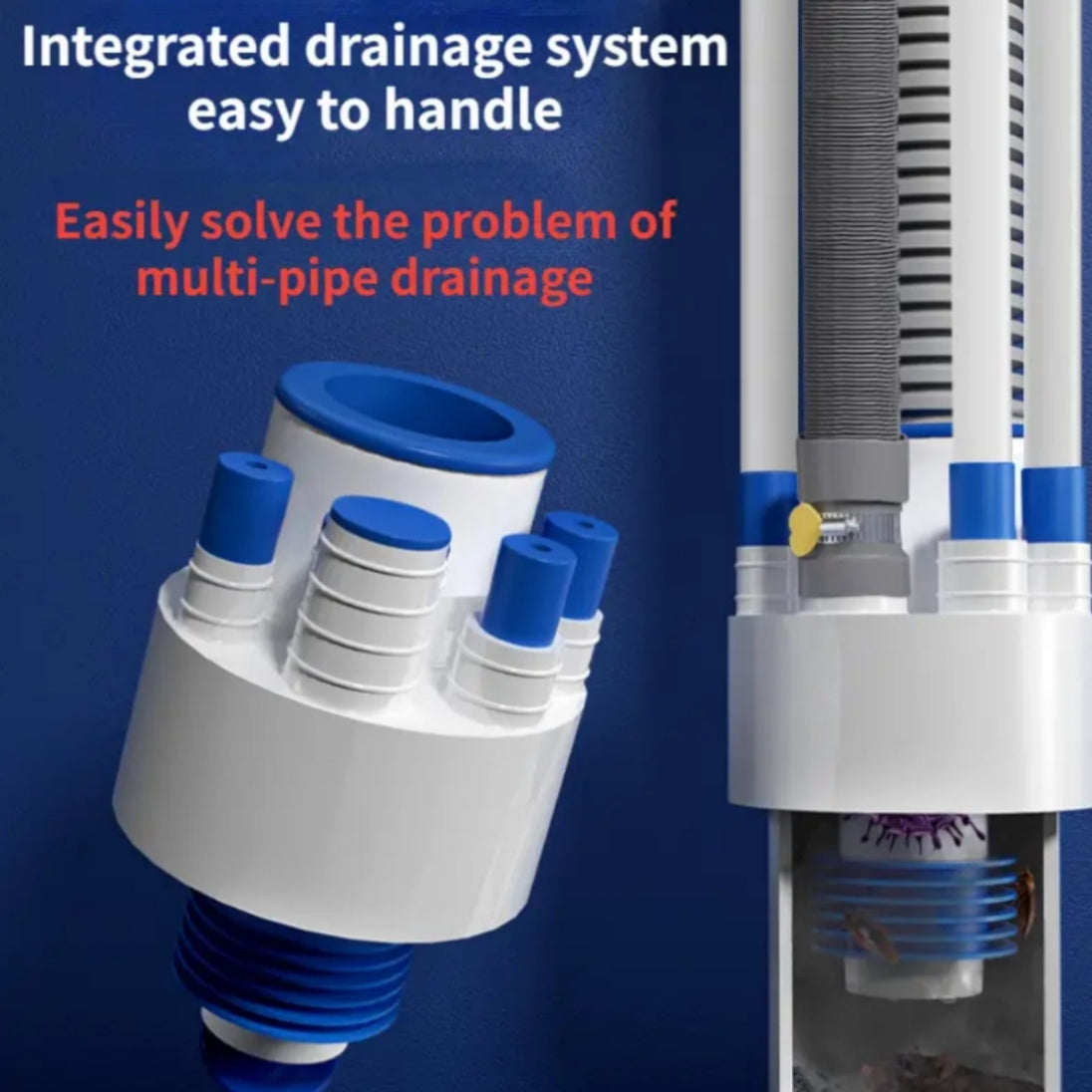 Integrated drainage system easy to handle

Easily solve the problem of multi-pipe drainage