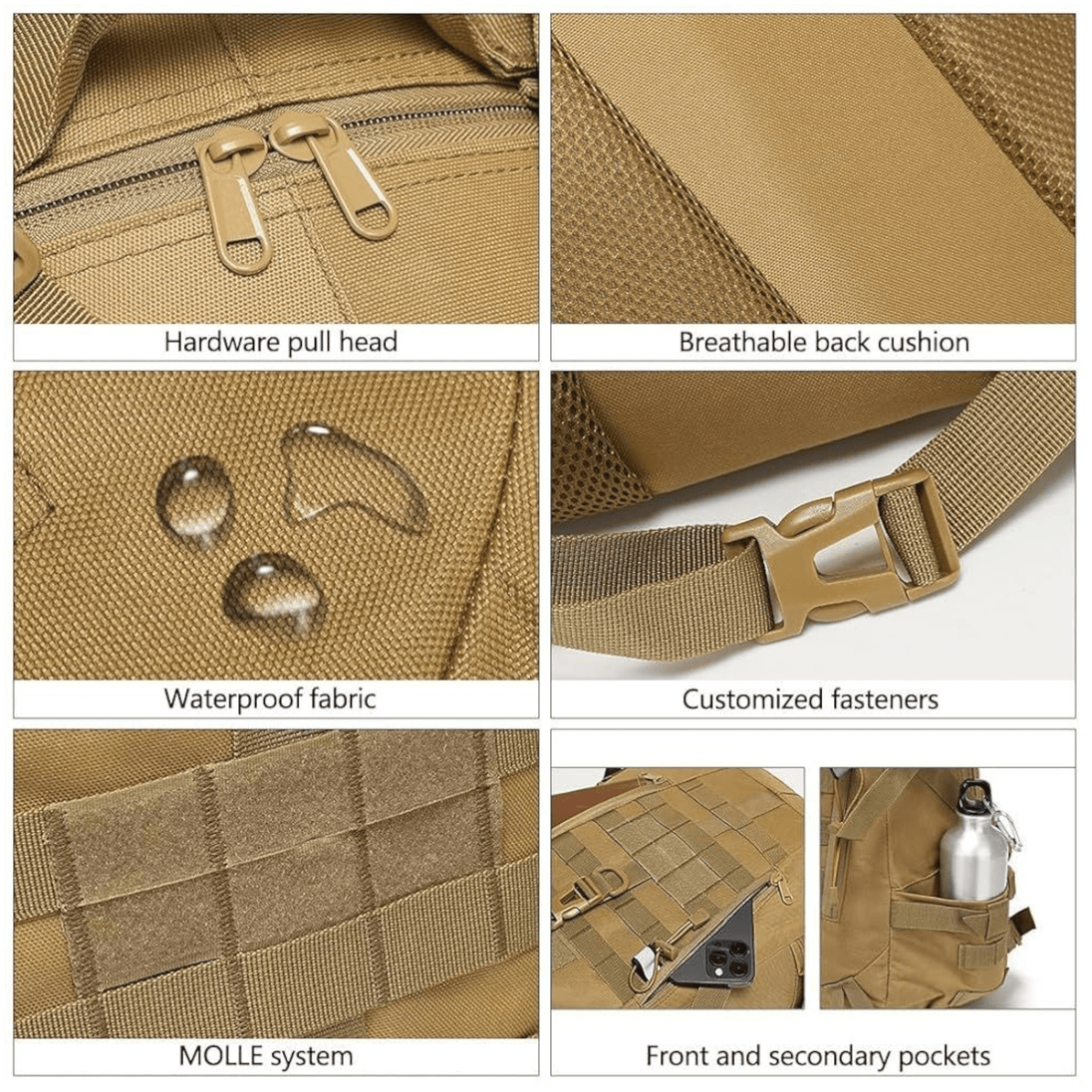 Hardware pull head

Breathable back cushion

Waterproof fabric

Customized fasteners

MOLLE system

Front and secondary pockets