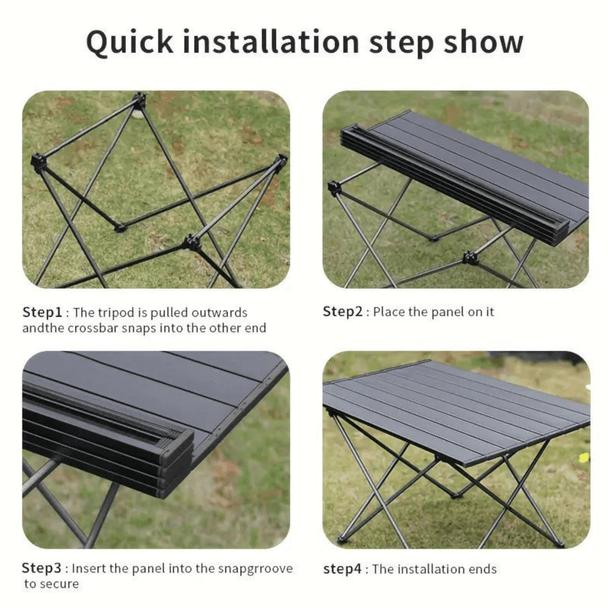 Quick installation step show

Step1 : The tripod is pulled outwards andthe crossbar snaps into the other end

Step2 : Place the panel on it

Step3 : Insert the panel into the snapgrroove to secure

step4 : The installation ends