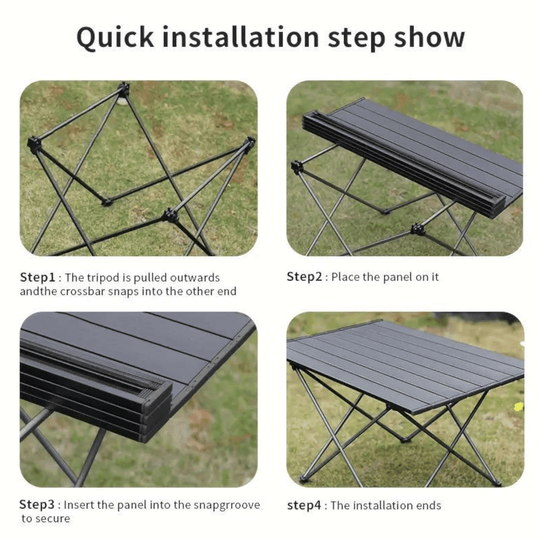 Quick installation step show

Step1 : The tripod is pulled outwards andthe crossbar snaps into the other end

Step2 : Place the panel on it

Step3 : Insert the panel into the snapgrroove to secure

step4 : The installation ends