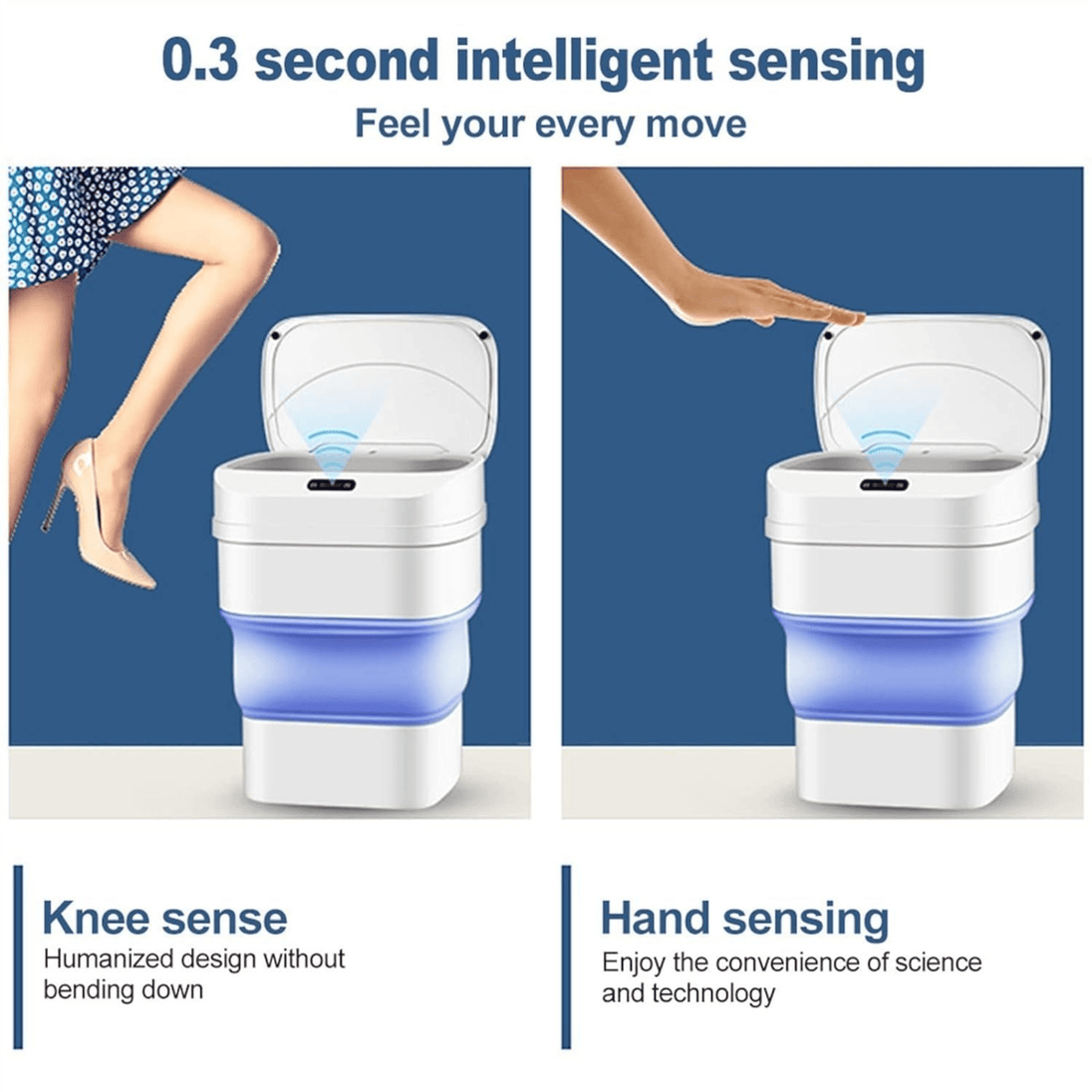 0.3 second intelligent sensing

Feel your every move

Knee sense

Humanized design without bending down

Hand sensing

Enjoy the convenience of science and technology