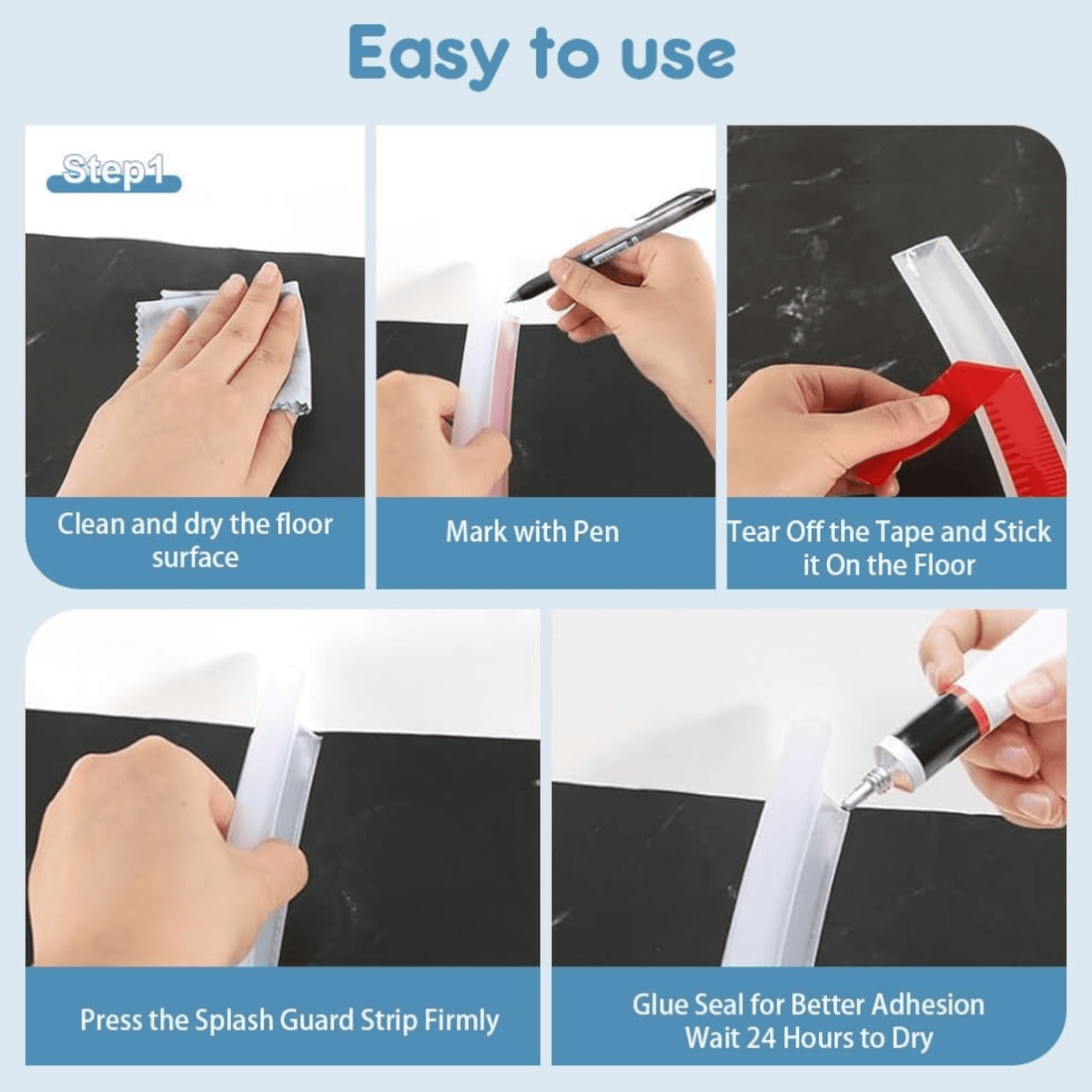 Easy to use

Step1

Clean and dry the floor surface

Mark with Pen

Tear Off the Tape and Stick it On the Floor

Press the Splash Guard Strip Firmly

Glue Seal for Better Adhesion
Wait 24 Hours to Dry