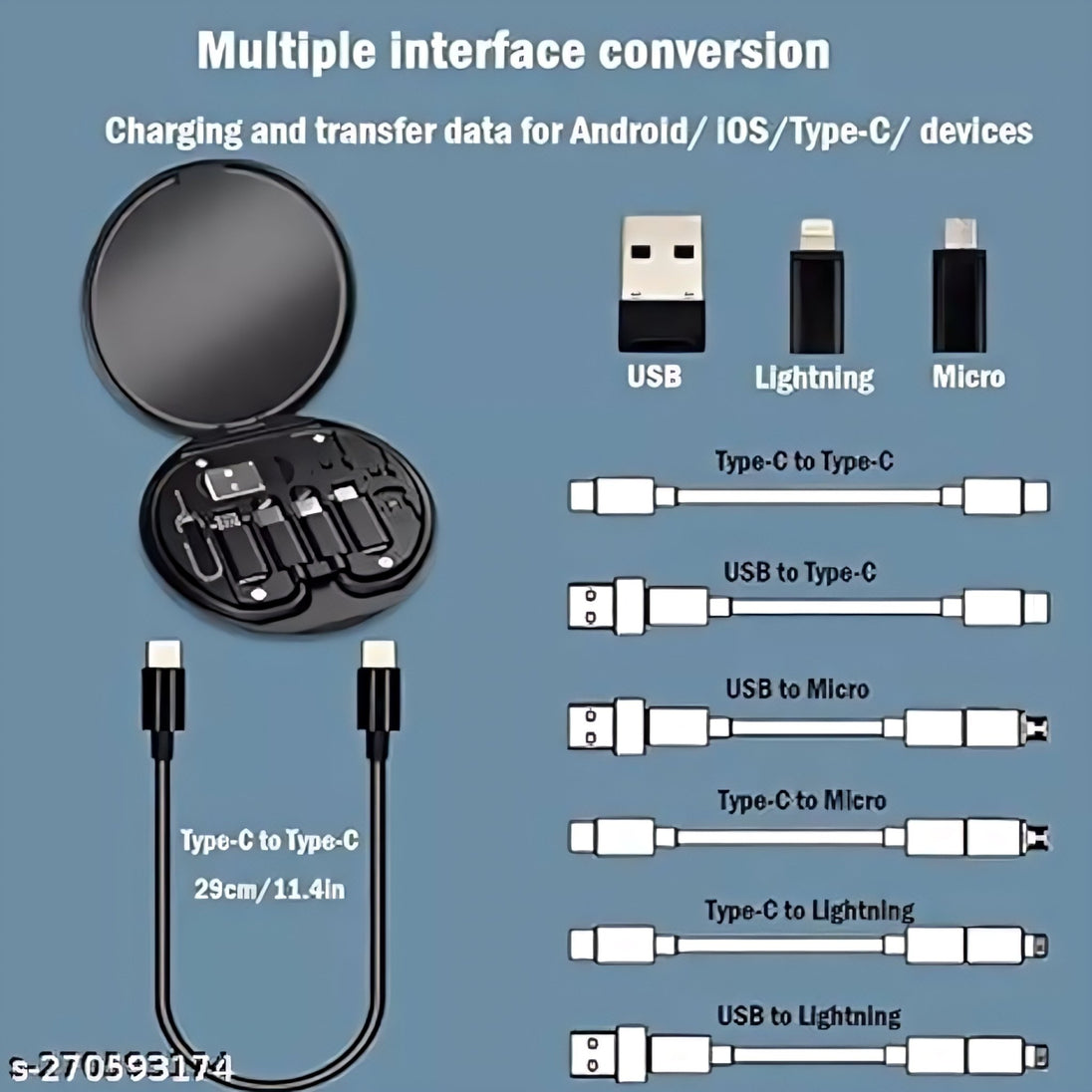 Multiple interface conversion

Charging and transfer data for Android/ IOS/Type-C/ devices

USB

Lightning

Micro

Type-C to Type-C

USB to Type-C

USB to Micro

Type-C to Micro

Type-C to Lightning

USB to Lightning

Type-C to Type-C

29cm/11.4in

s-270593174