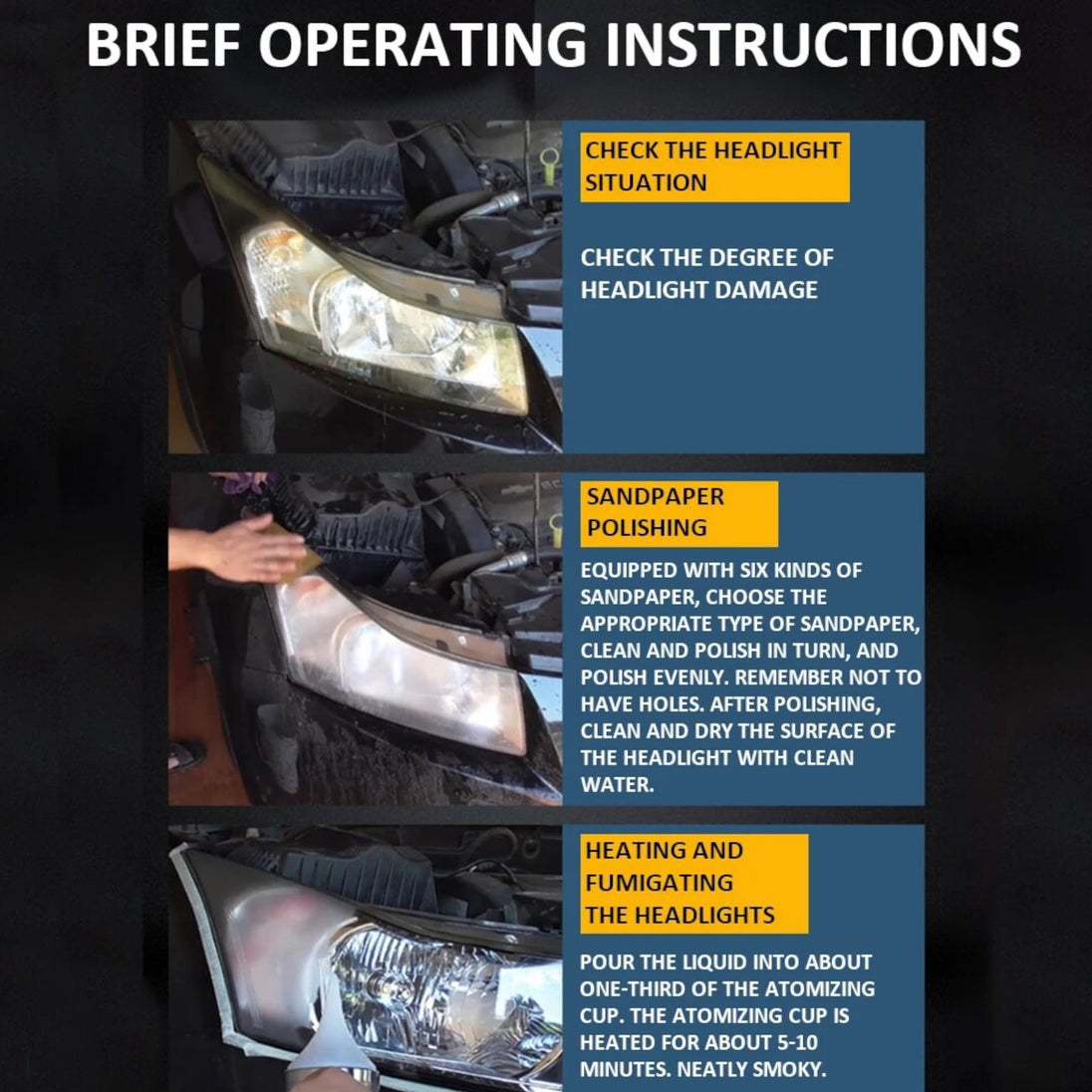 BRIEF OPERATING INSTRUCTIONS

CHECK THE HEADLIGHT SITUATION

CHECK THE DEGREE OF HEADLIGHT DAMAGE

SANDPAPER POLISHING

EQUIPPED WITH SIX KINDS OF SANDPAPER, CHOOSE THE APPROPRIATE TYPE OF SANDPAPER, CLEAN AND POLISH IN TURN, AND POLISH EVENLY. REMEMBER NOT TO HAVE HOLES. AFTER POLISHING, CLEAN AND DRY THE SURFACE OF THE HEADLIGHT WITH CLEAN WATER.

HEATING AND FUMIGATING THE HEADLIGHTS

POUR THE LIQUID INTO ABOUT ONE-THIRD OF THE ATOMIZING CUP. THE ATOMIZING CUP IS HEATED FOR ABOUT 5-10 MINUTES. NEATLY SMOKY.