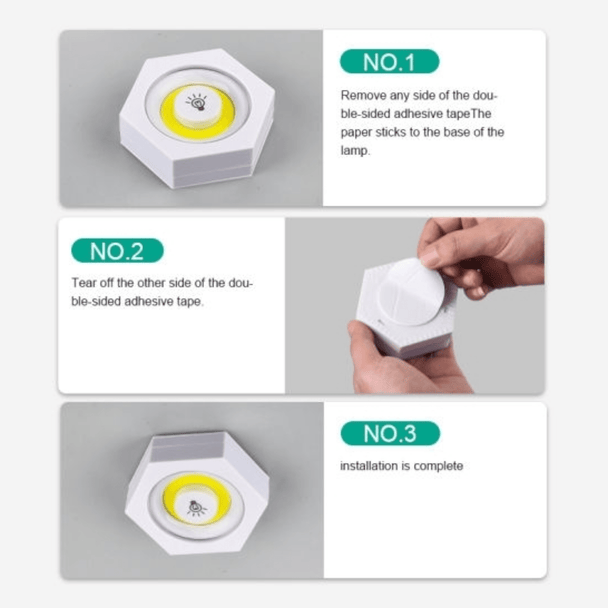 NO.1

Remove any side of the double-sided adhesive tapeThe paper sticks to the base of the lamp.

NO.2

Tear off the other side of the double-sided adhesive tape.

NO.3

installation is complete