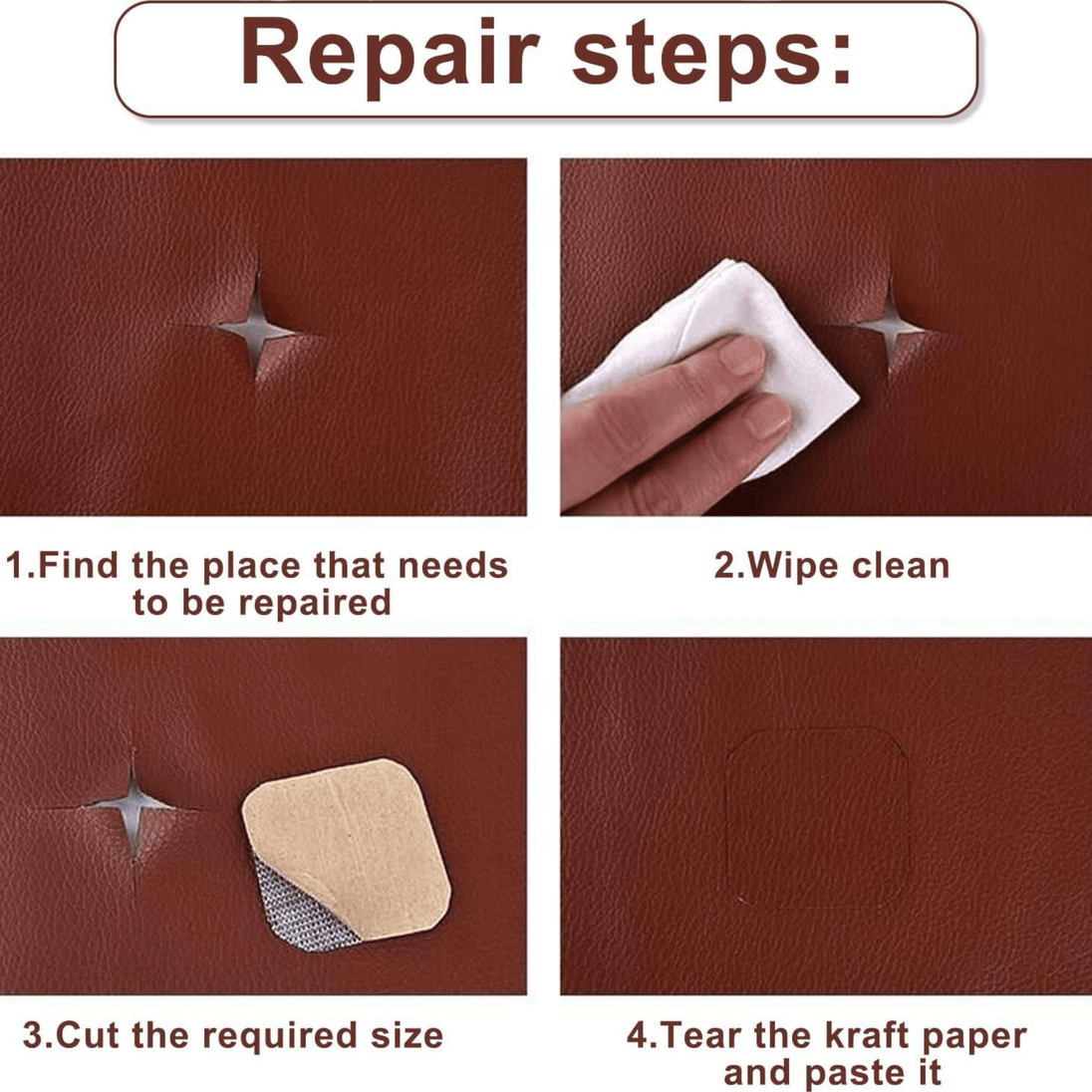 Repair steps:

1.Find the place that needs to be repaired

2.Wipe clean

3.Cut the required size

4.Tear the kraft paper and paste it