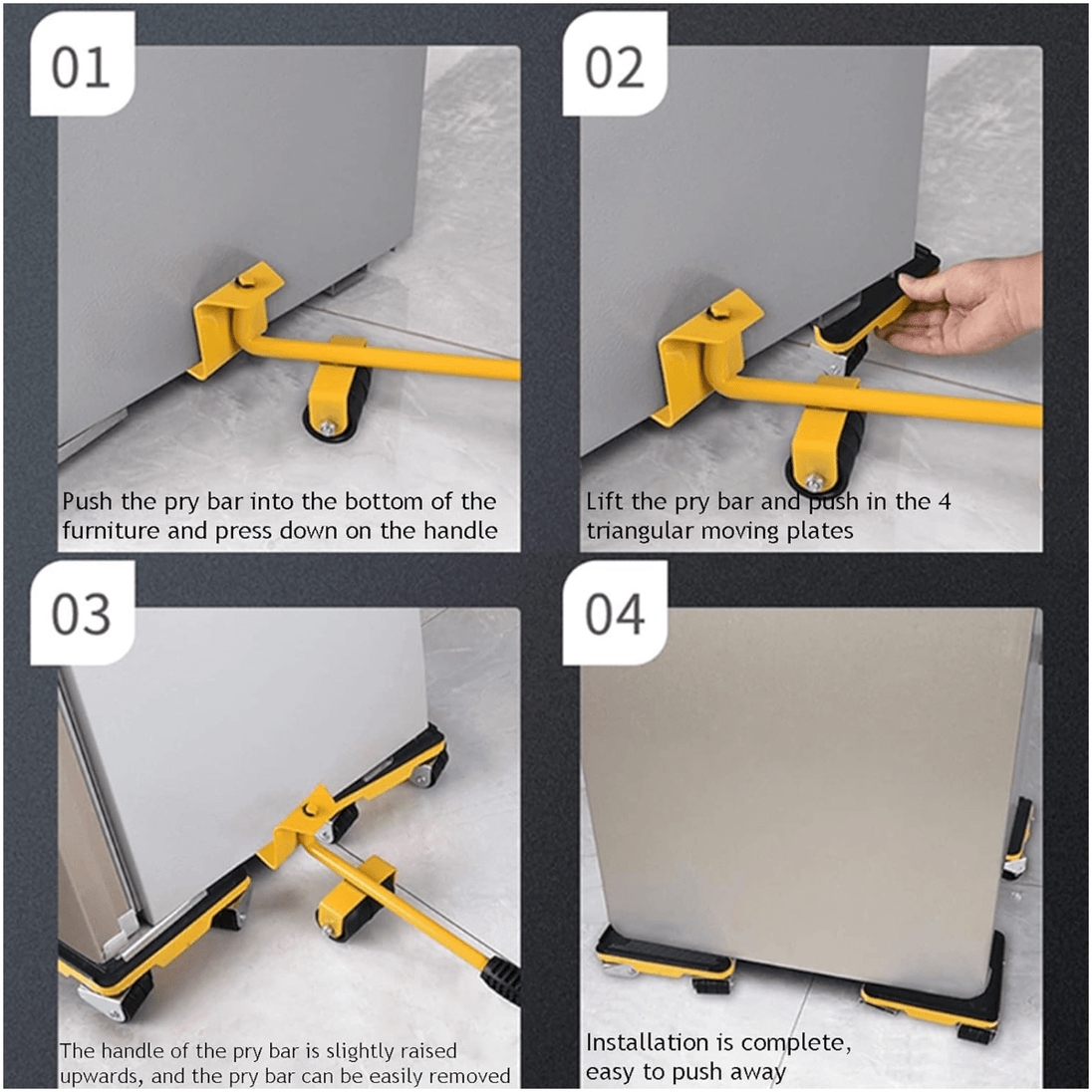 01

Push the pry bar into the bottom of the furniture and press down on the handle

02

Lift the pry bar and push in the 4 triangular moving plates

03

The handle of the pry bar is slightly raised upwards, and the pry bar can be easily removed

04

Installation is complete, easy to push away