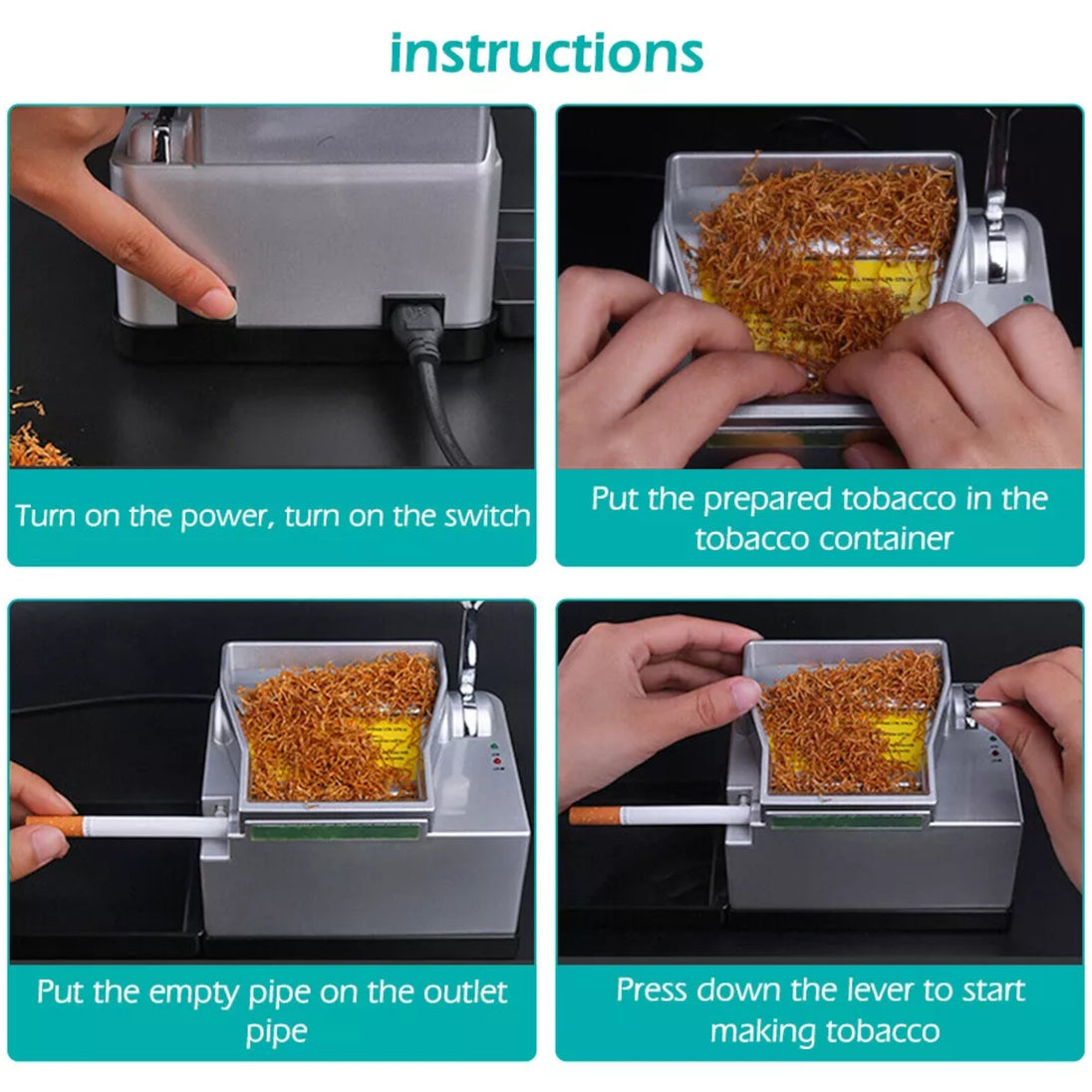 instructions

Turn on the power, turn on the switch

Put the prepared tobacco in the tobacco container

Put the empty pipe on the outlet pipe

Press down the lever to start making tobacco