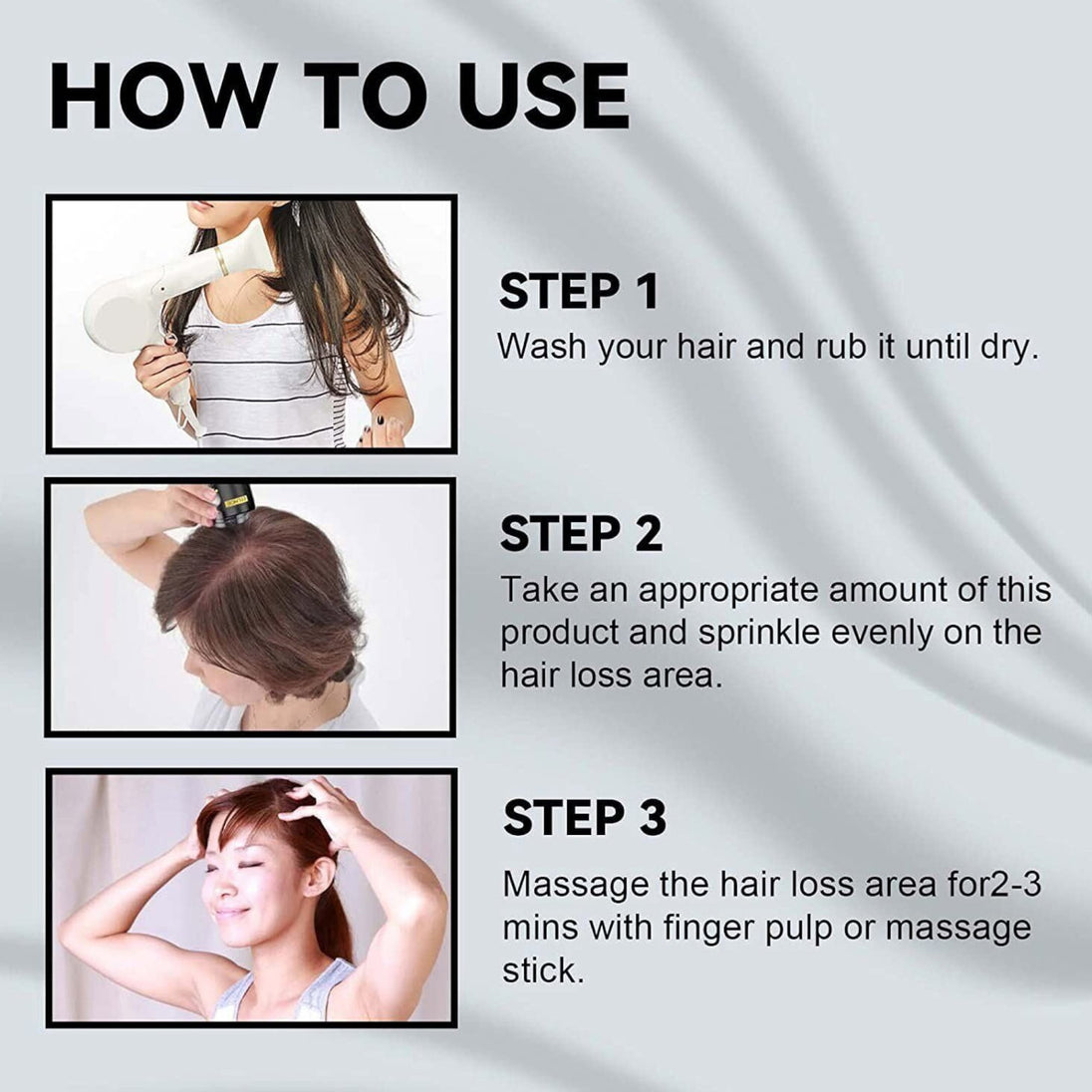 HOW TO USE

STEP 1
Wash your hair and rub it until dry.

STEP 2
Take an appropriate amount of this product and sprinkle evenly on the hair loss area.

STEP 3
Massage the hair loss area for2-3 mins with finger pulp or massage stick.