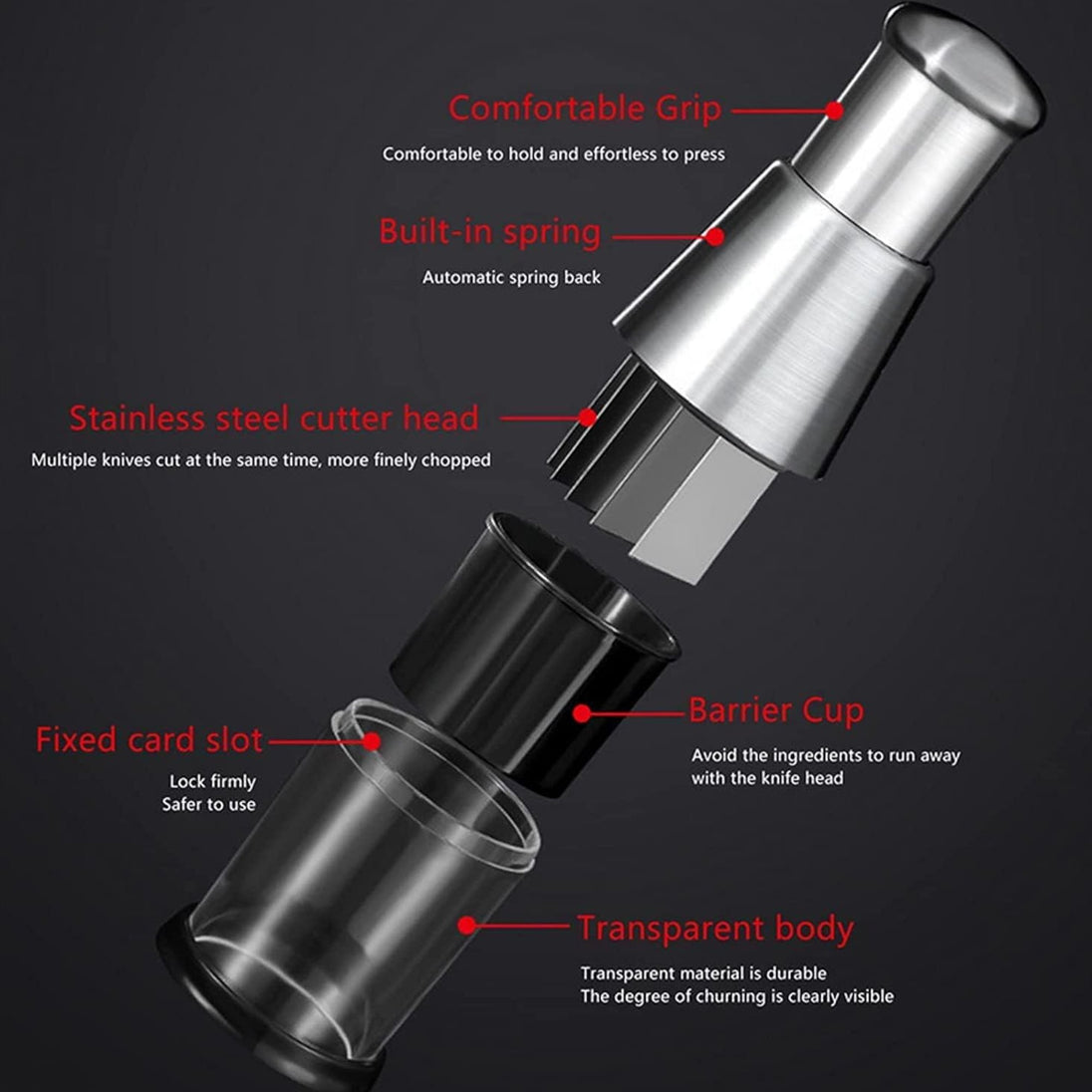 Comfortable Grip
Comfortable to hold and effortless to press

Built-in spring
Automatic spring back

Stainless steel cutter head
Multiple knives cut at the same time, more finely chopped

Barrier Cup
Avoid the ingredients to run away with the knife head

Fixed card slot
Lock firmly
Safer to use

Transparent body
Transparent material is durable
The degree of churning is clearly visible