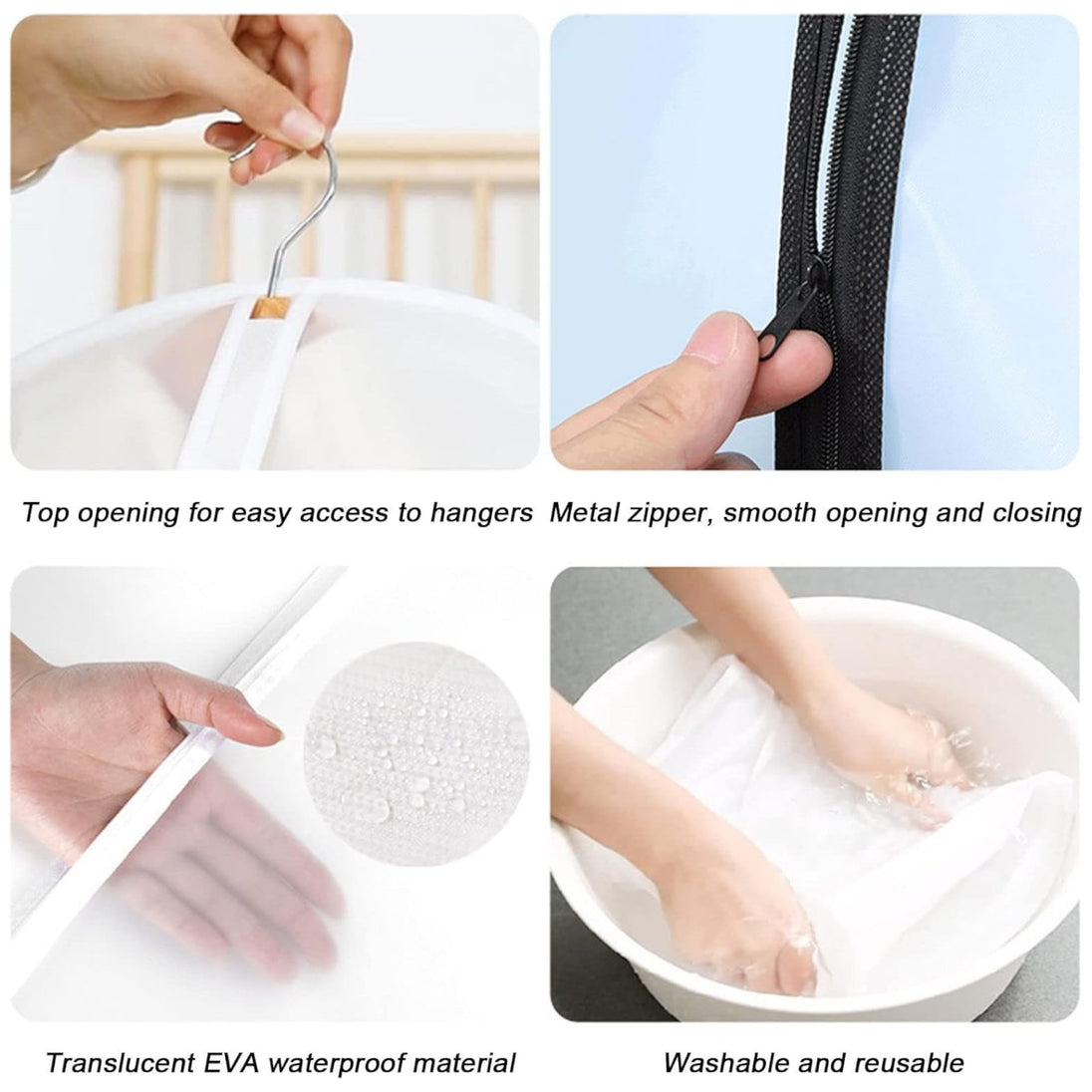 Top opening for easy access to hangers

Metal zipper, smooth opening and closing

Translucent EVA waterproof material

Washable and reusable