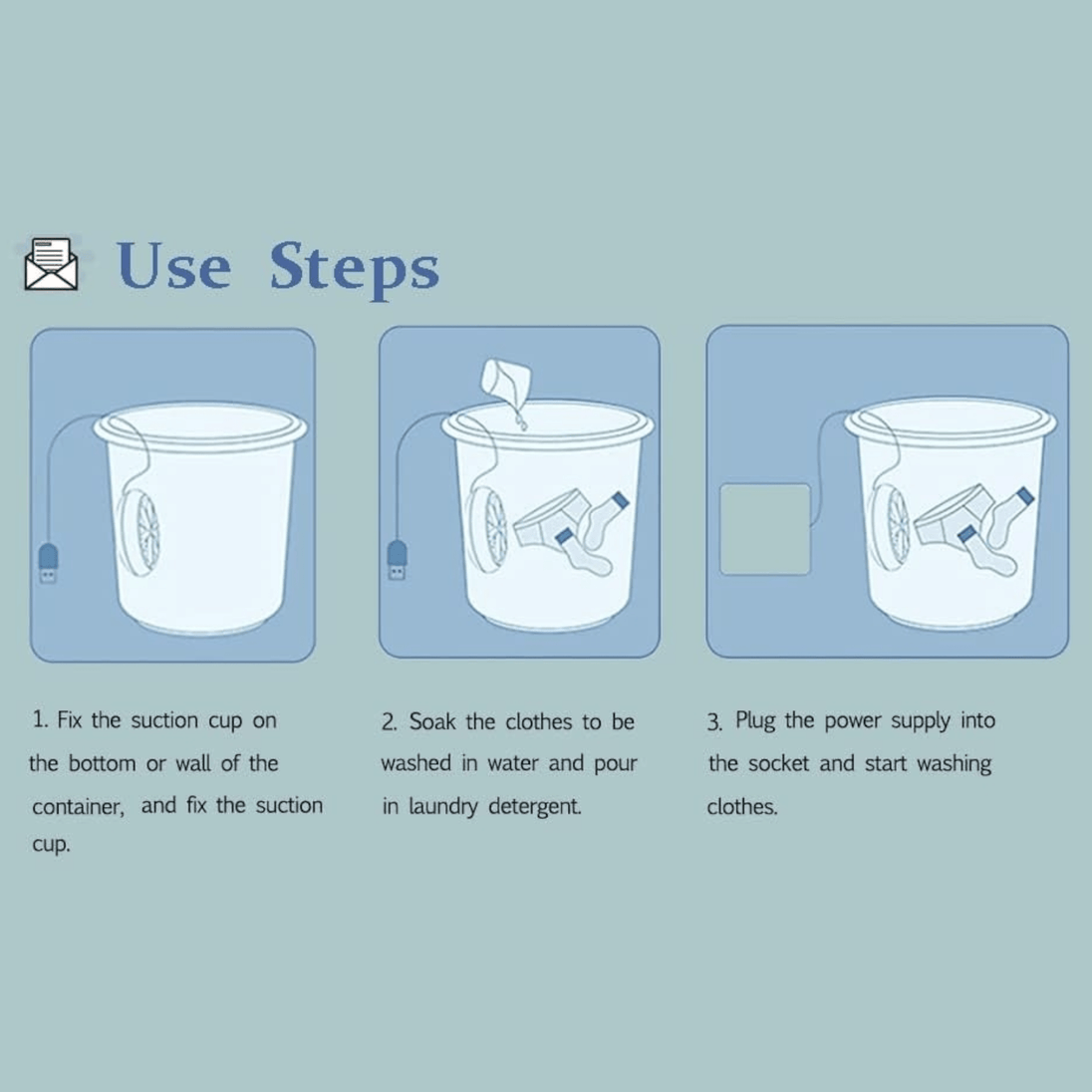 Use Steps

1. Fix the suction cup on the bottom or wall of the container, and fix the suction cup.

2. Soak the clothes to be washed in water and pour in laundry detergent.

3. Plug the power supply into the socket and start washing clothes.