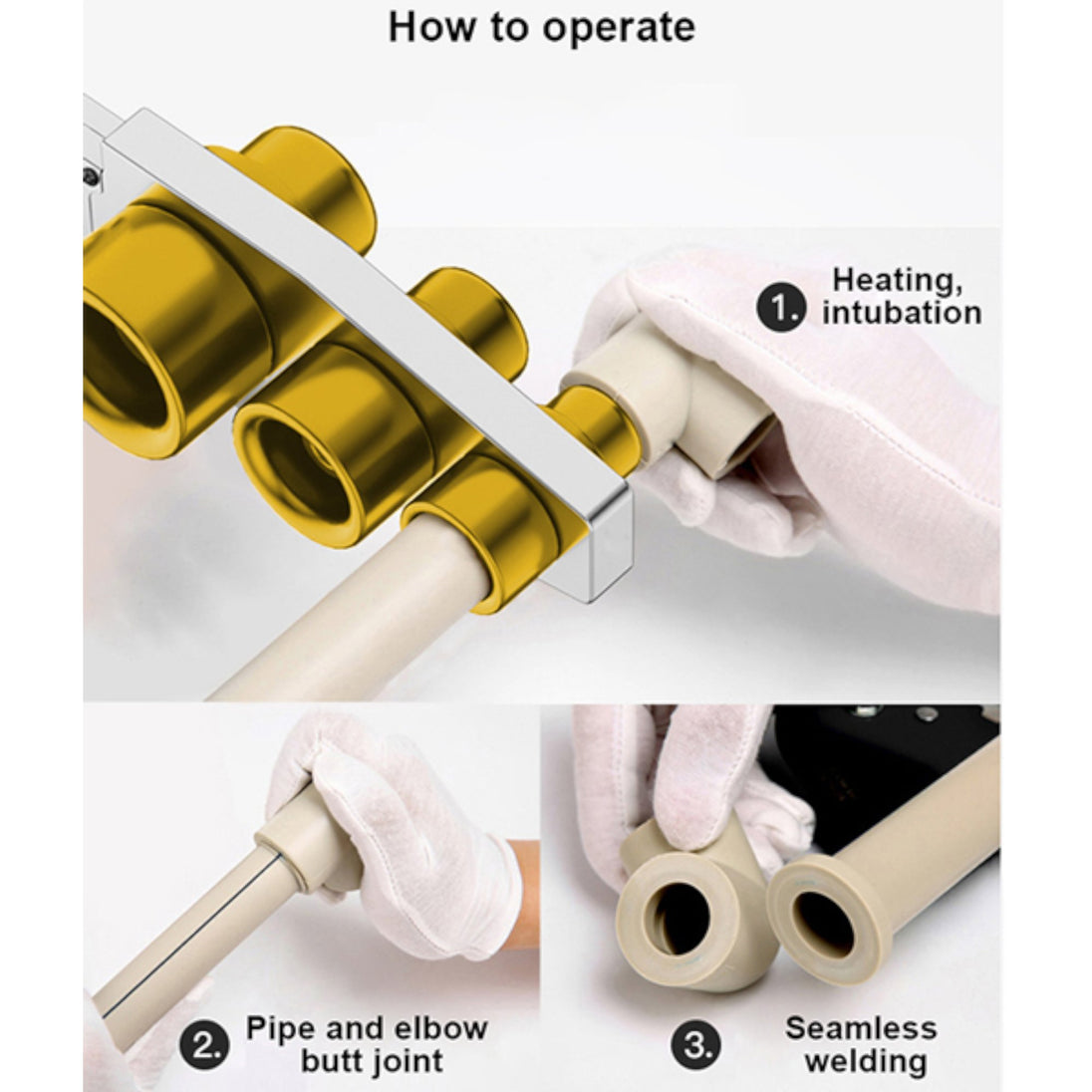 How to operate

1. Heating, intubation

2. Pipe and elbow butt joint

3. Seamless welding