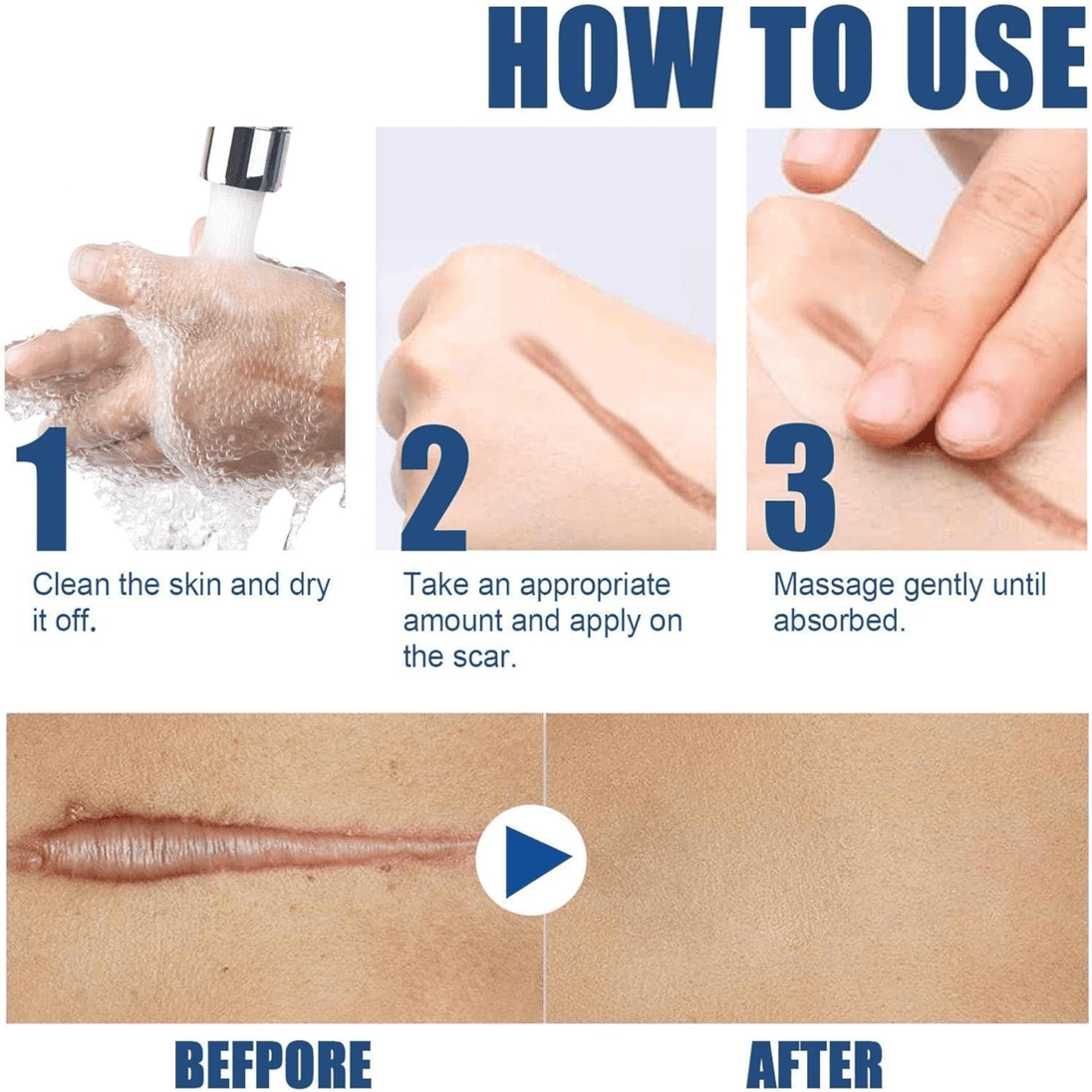 HOW TO USE

1

Clean the skin and dry it off.

2

Take an appropriate amount and apply on the scar.

3

Massage gently until absorbed.

BEFPORE

AFTER