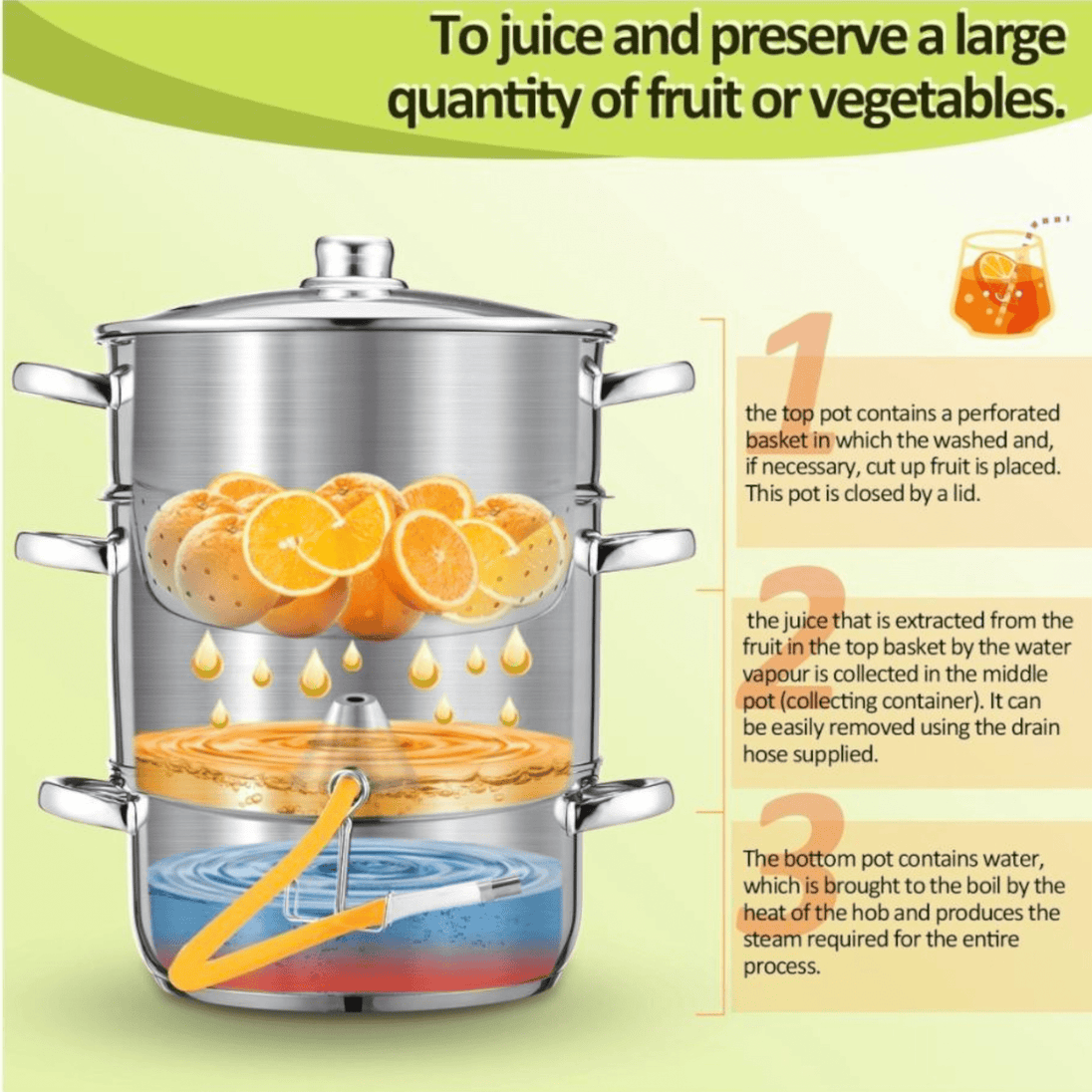 To juice and preserve a large quantity of fruit or vegetables.

1

the top pot contains a perforated basket in which the washed and, if necessary, cut up fruit is placed. This pot is closed by a lid.

2

the juice that is extracted from the fruit in the top basket by the water vapour is collected in the middle pot (collecting container). It can be easily removed using the drain hose supplied.

3

The bottom pot contains water, which is brought to the boil by the heat of the hob and produces the steam required for the entire process.