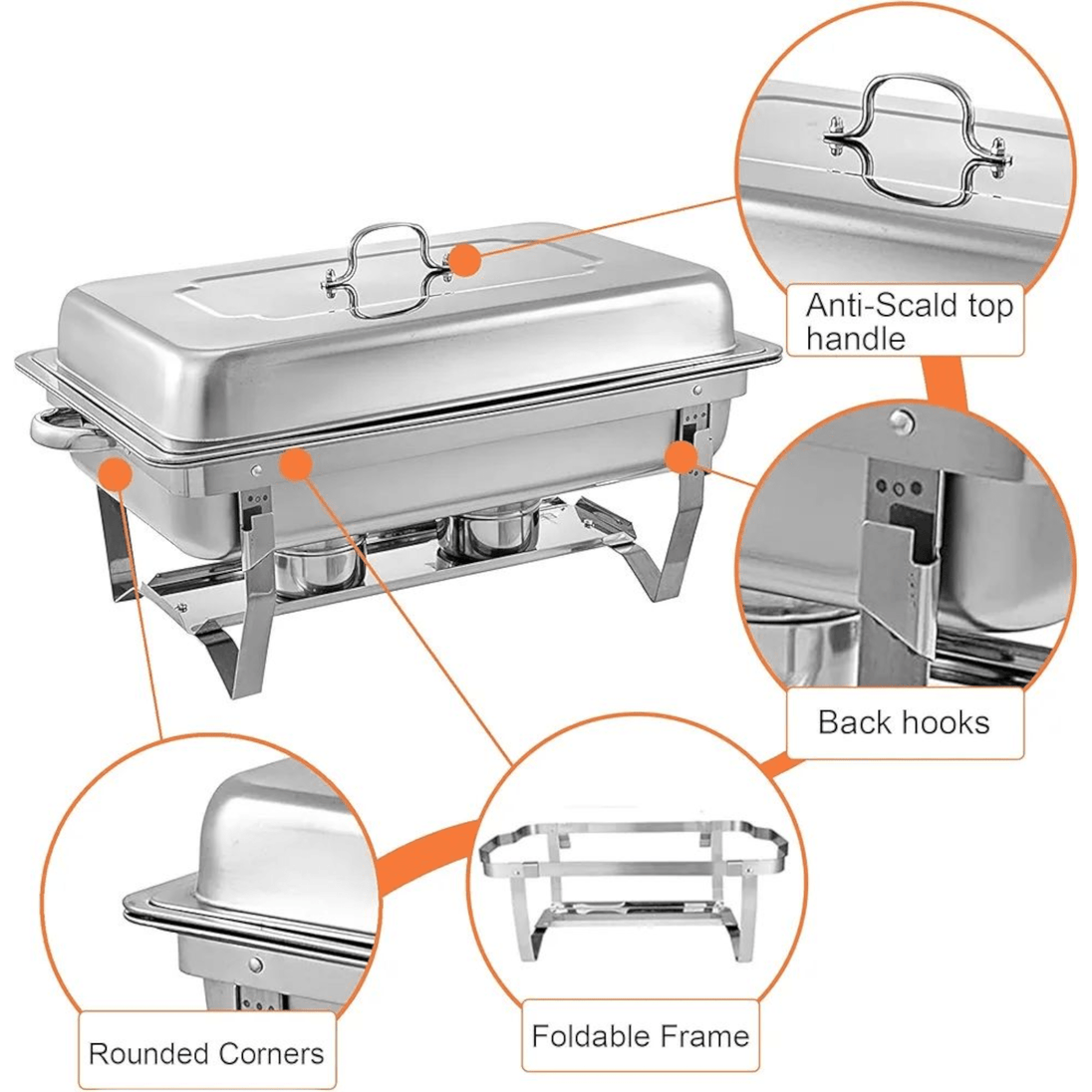 Anti-Scald top handle

Back hooks

Rounded Corners

Foldable Frame