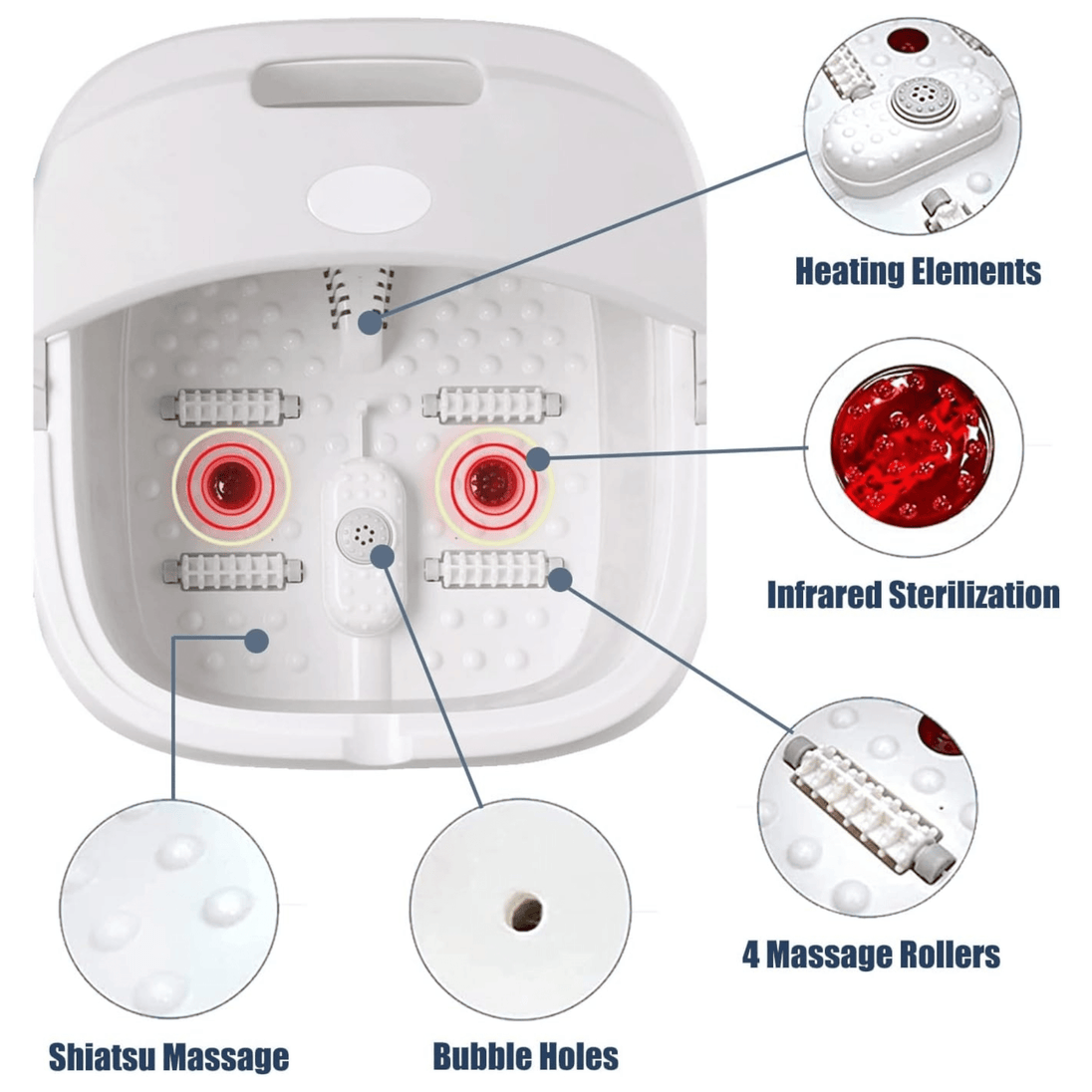 Heating Elements

Infrared Sterilization

4 Massage Rollers

Shiatsu Massage

Bubble Holes