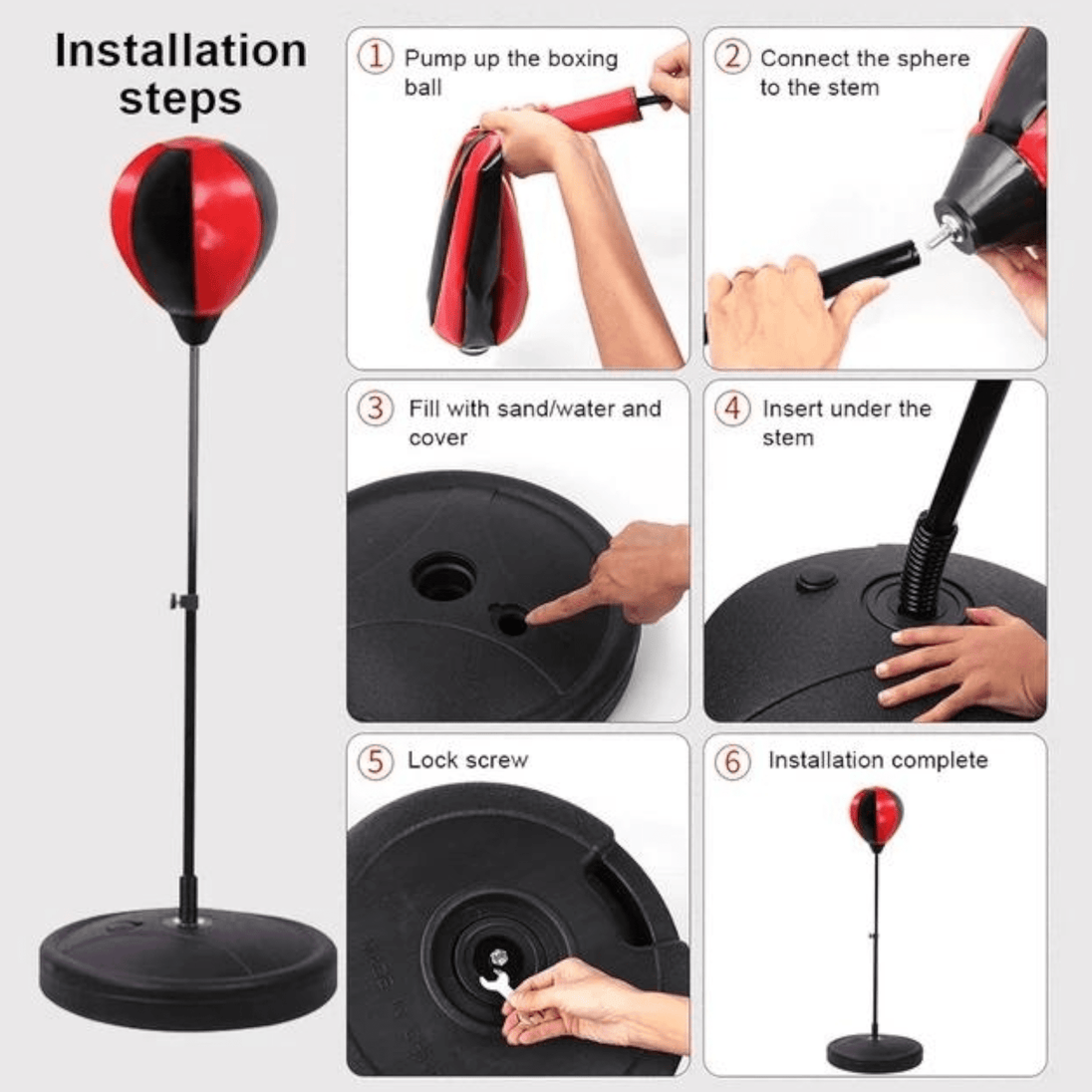 Installation steps

① Pump up the boxing ball

② Connect the sphere to the stem

③ Fill with sand/water and cover

④ Insert under the stem

⑤ Lock screw

⑥ Installation complete