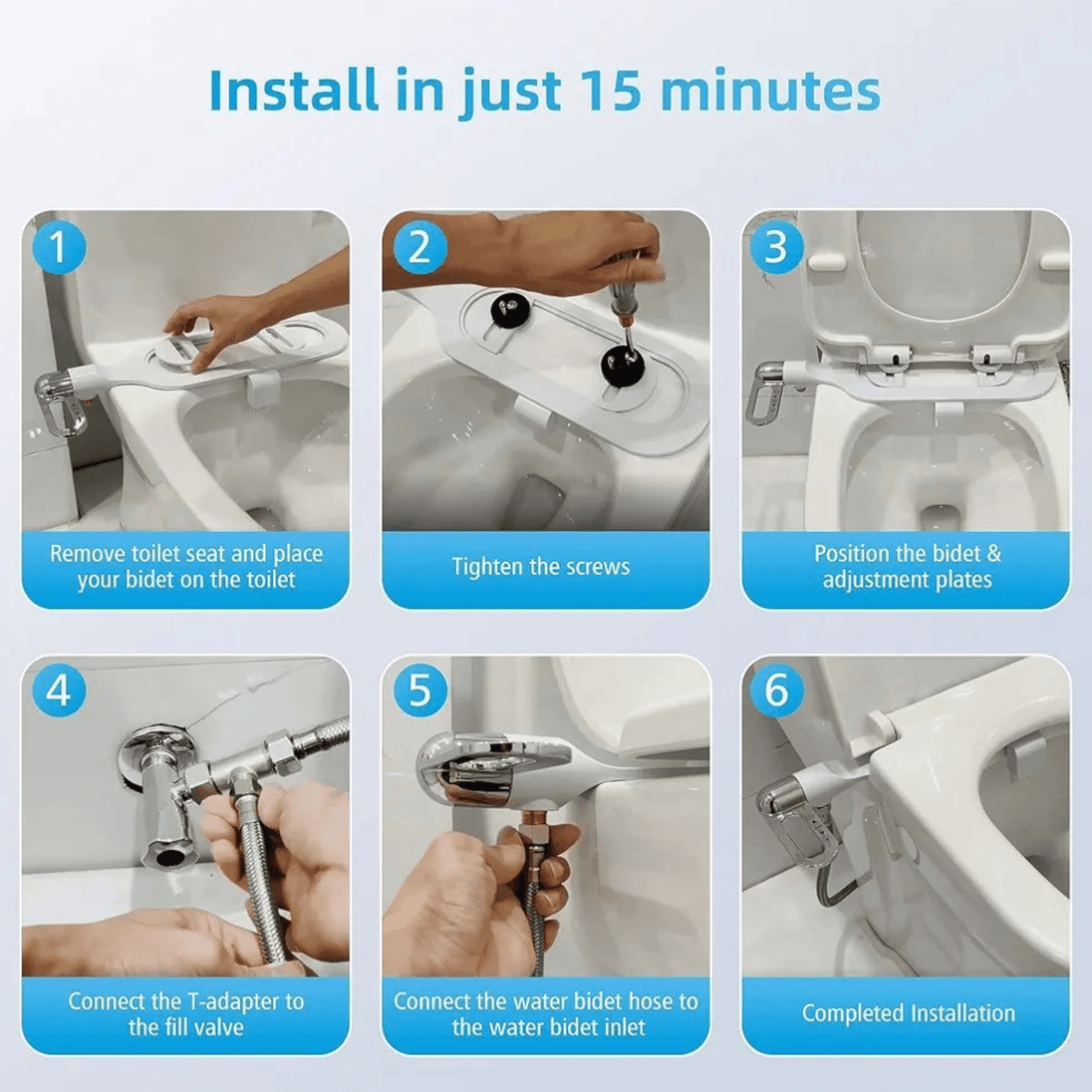 Install in just 15 minutes

1
Remove toilet seat and place your bidet on the toilet

2
Tighten the screws

3
Position the bidet & adjustment plates

4
Connect the T-adapter to the fill valve

5
Connect the water bidet hose to the water bidet inlet

6
Completed Installation