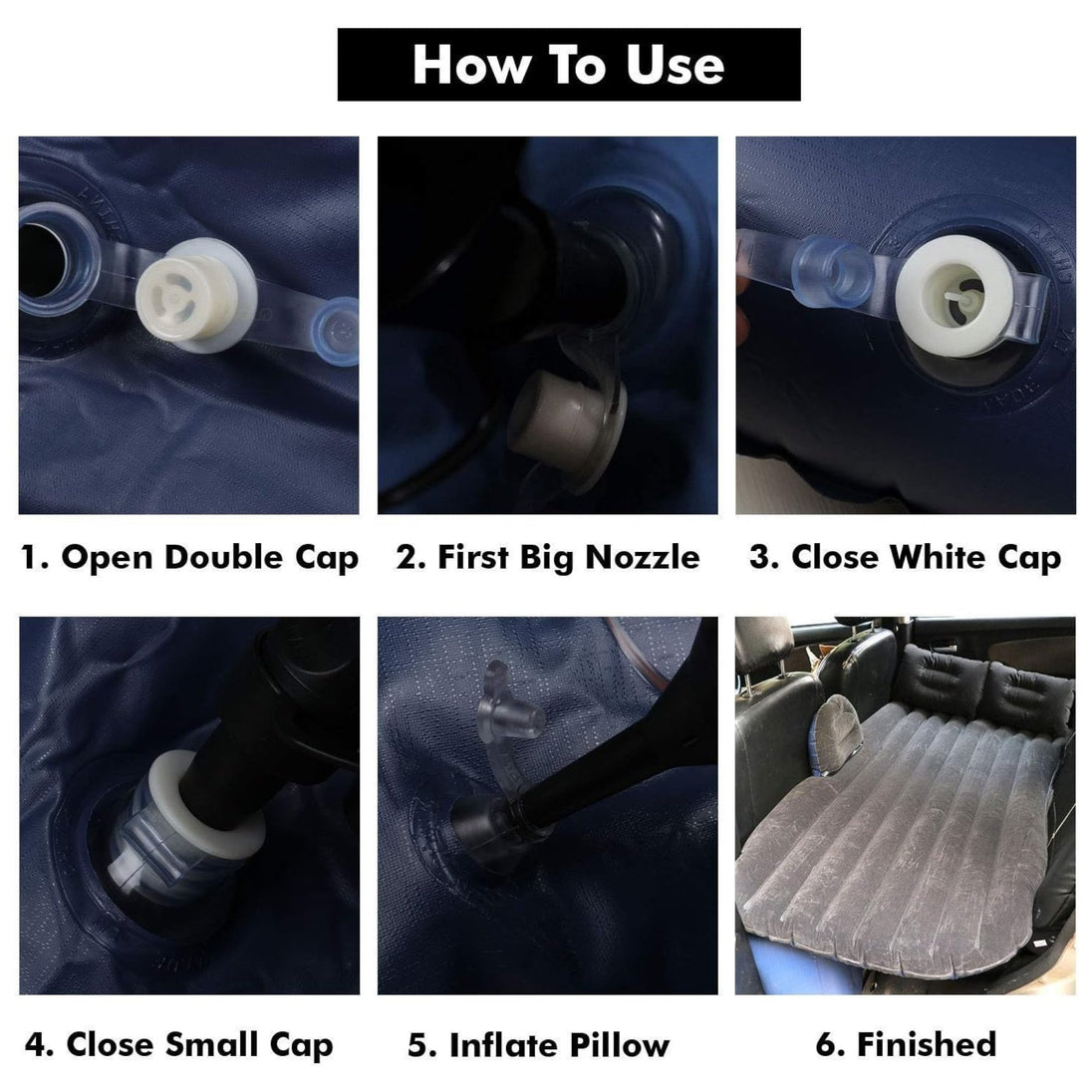 How To Use

1. Open Double Cap

2. First Big Nozzle

3. Close White Cap

4. Close Small Cap

5. Inflate Pillow

6. Finished