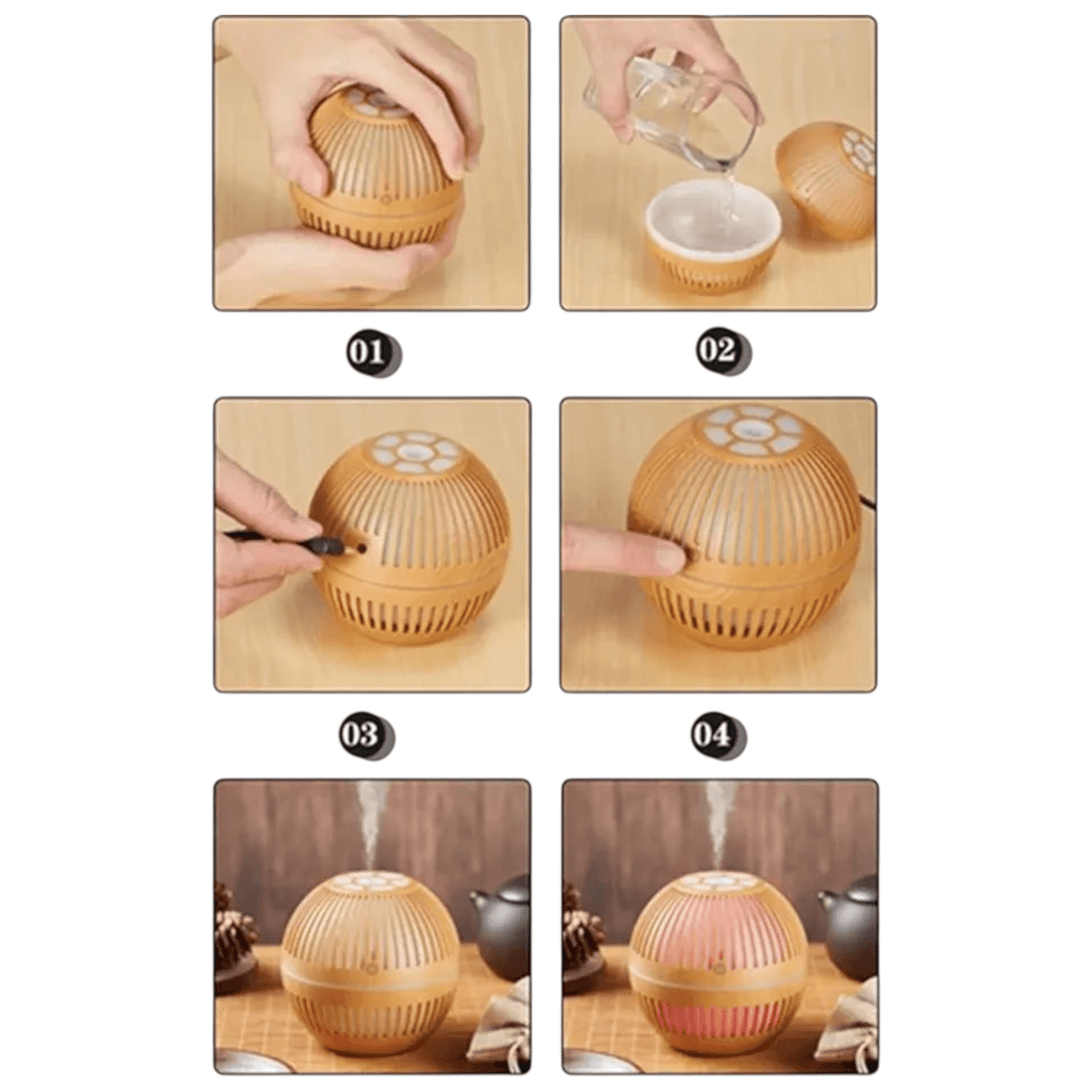 01

02

03

04