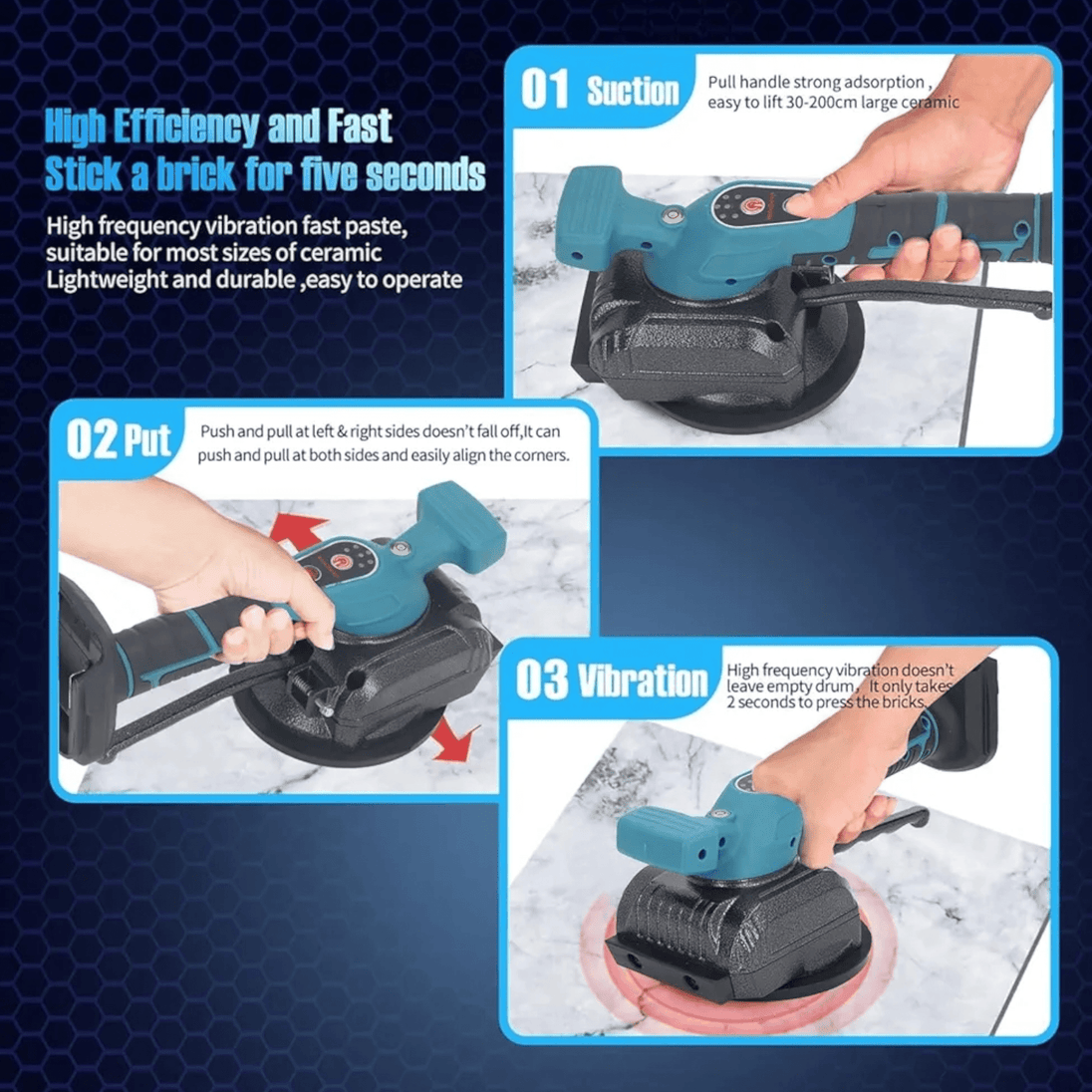 High Efficiency and Fast
Stick a brick for five seconds

High frequency vibration fast paste, suitable for most sizes of ceramic
Lightweight and durable ,easy to operate

01 Suction

Pull handle strong adsorption , easy to lift 30-200cm large ceramic

02 Put

Push and pull at left & right sides doesn't fall off,It can push and pull at both sides and easily align the corners.

03 Vibration

High frequency vibration doesn't leave empty drum, It only takes 2 seconds to press the bricks.