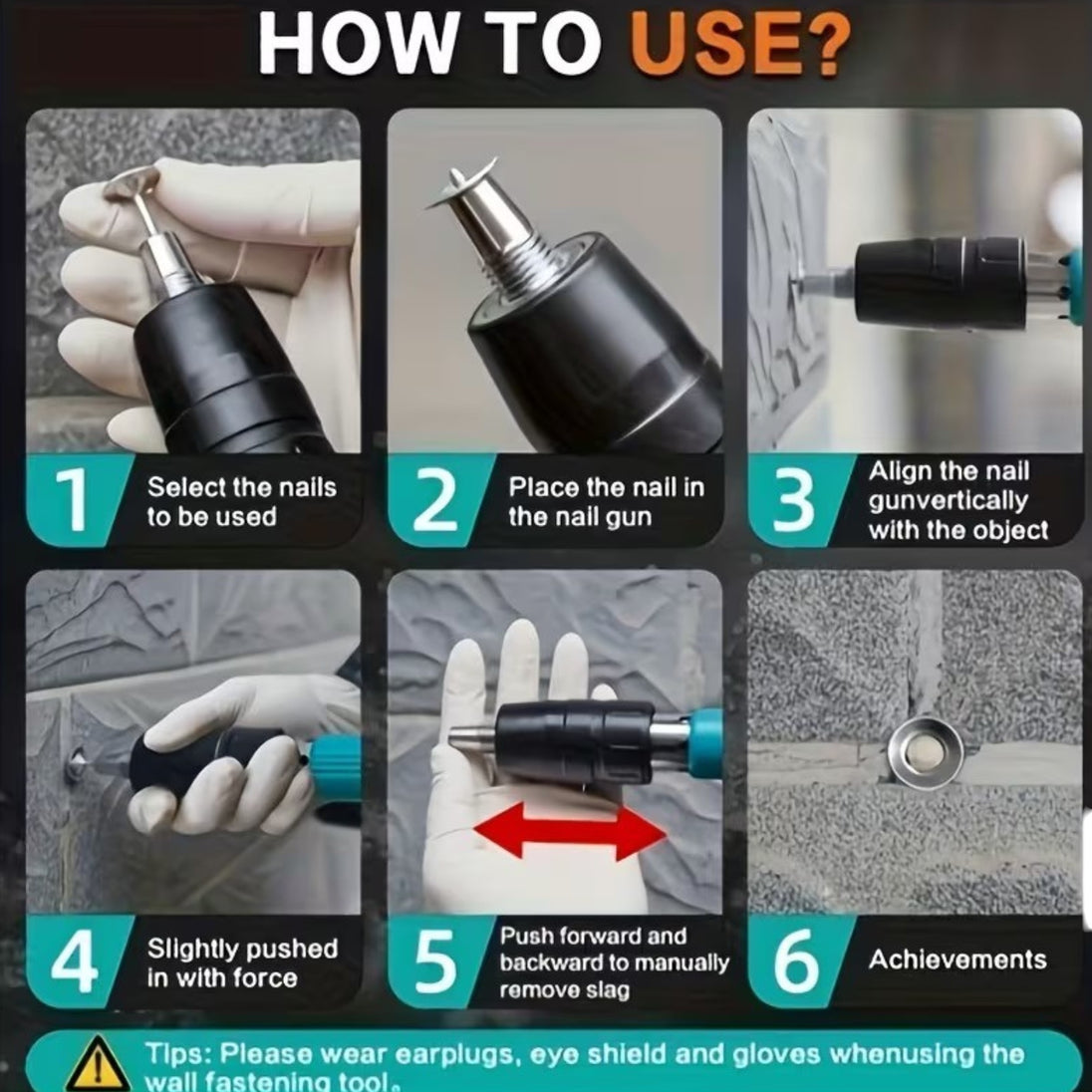 HOW TO USE?

1 Select the nails to be used

2 Place the nail in the nail gun

3 Align the nail gunvertically with the object

4 Slightly pushed in with force

5 Push forward and backward to manually remove slag

6 Achievements

Tips: Please wear earplugs, eye shield and gloves whenusing the wall fastening tool。