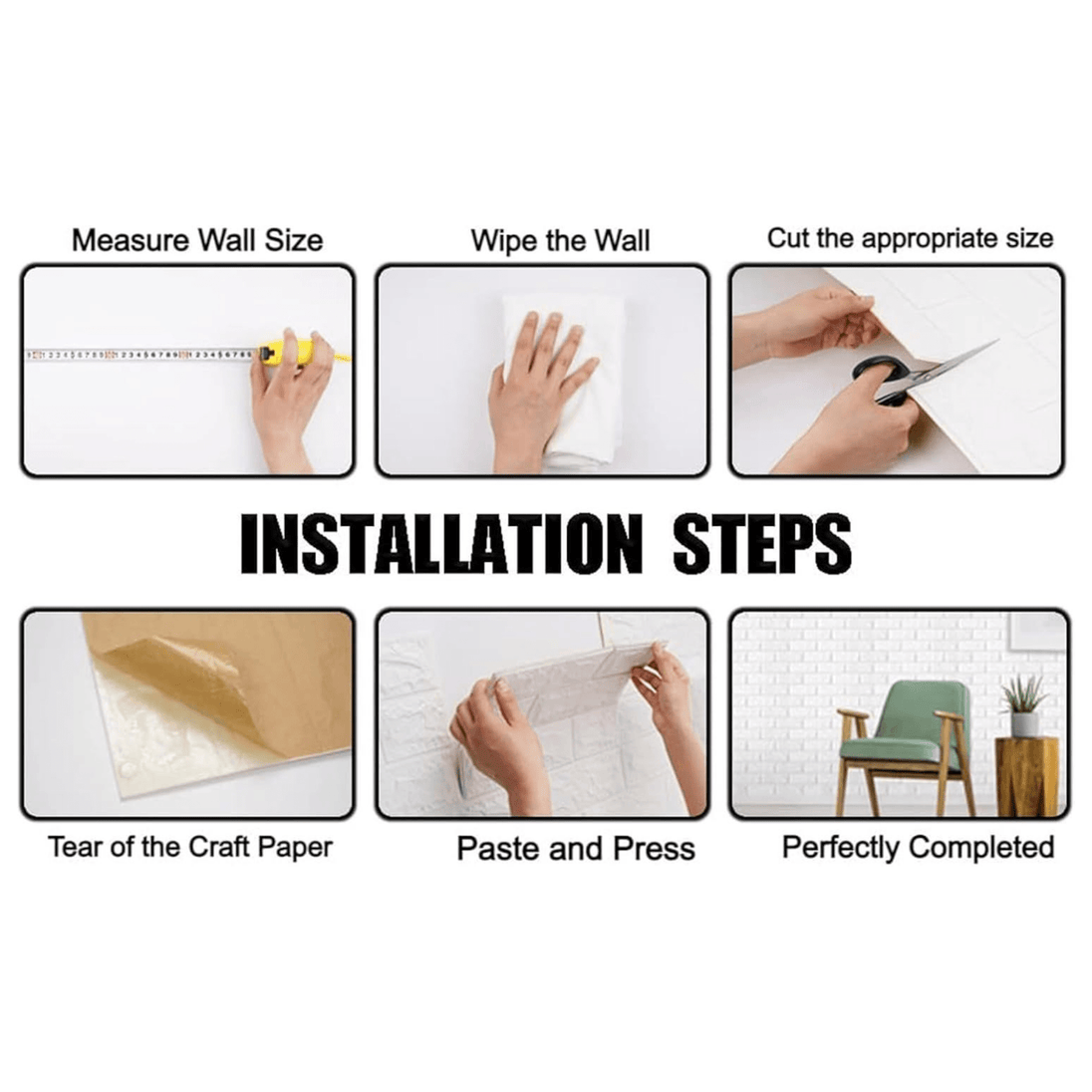 Measure Wall Size

Wipe the Wall

Cut the appropriate size

INSTALLATION STEPS

Tear of the Craft Paper

Paste and Press

Perfectly Completed