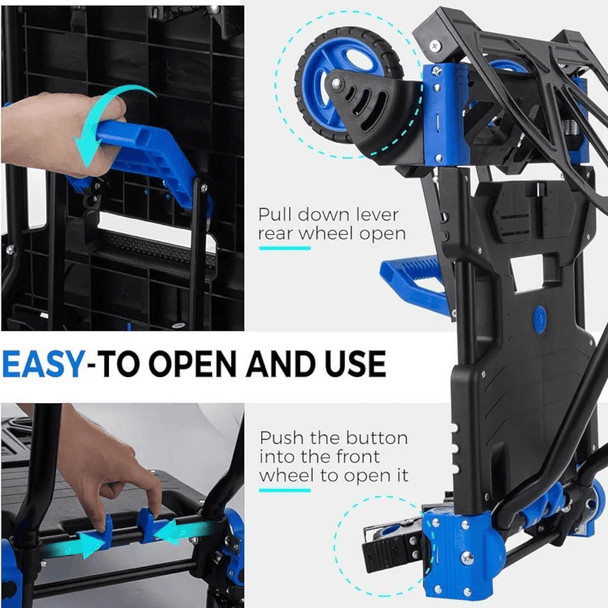 Pull down lever rear wheel open

EASY-TO OPEN AND USE

Push the button into the front wheel to open it