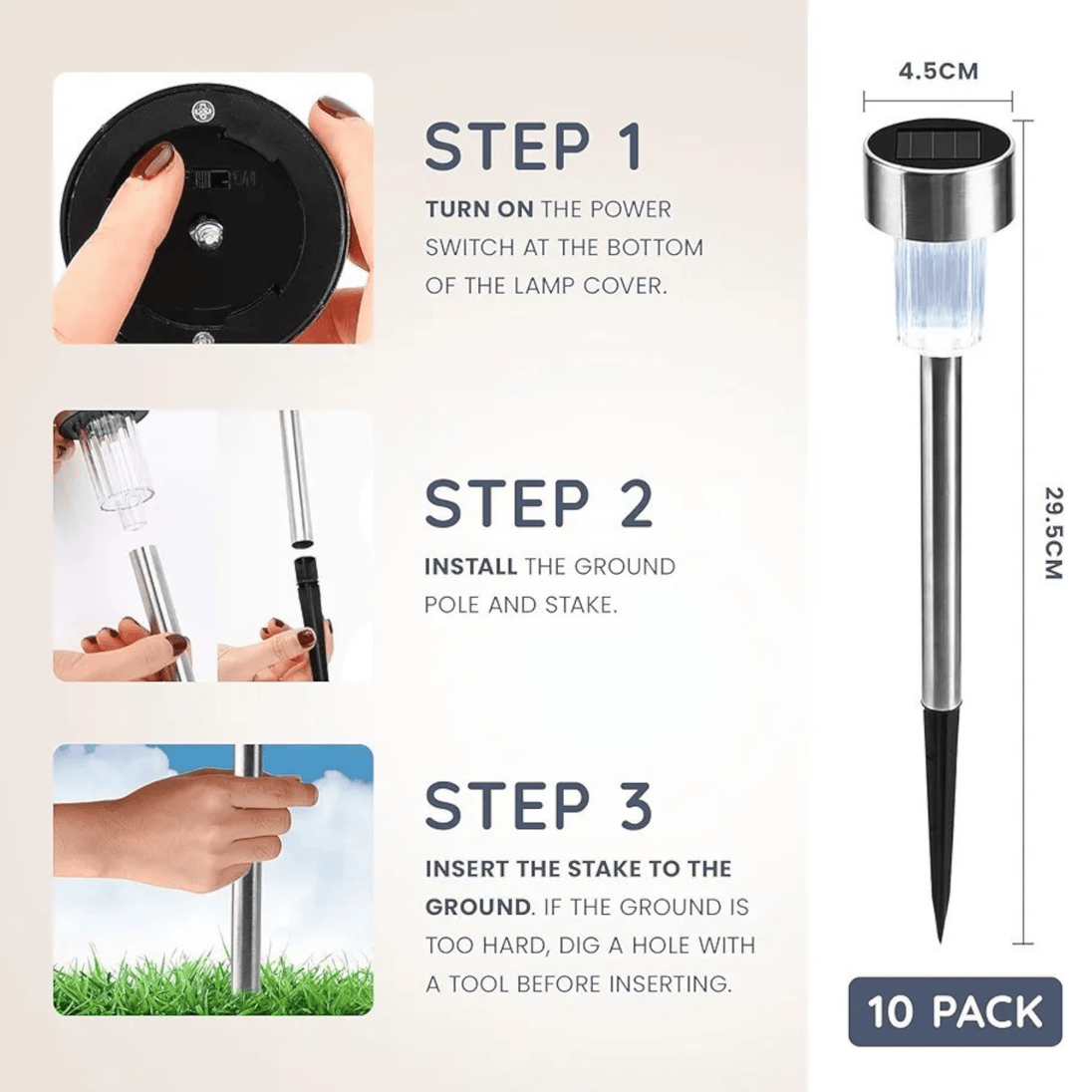 STEP 1

TURN ON THE POWER SWITCH AT THE BOTTOM OF THE LAMP COVER.

STEP 2

INSTALL THE GROUND POLE AND STAKE.

STEP 3

INSERT THE STAKE TO THE GROUND. IF THE GROUND IS TOO HARD, DIG A HOLE WITH A TOOL BEFORE INSERTING.

4.5CM

29.5CM

10 PACK